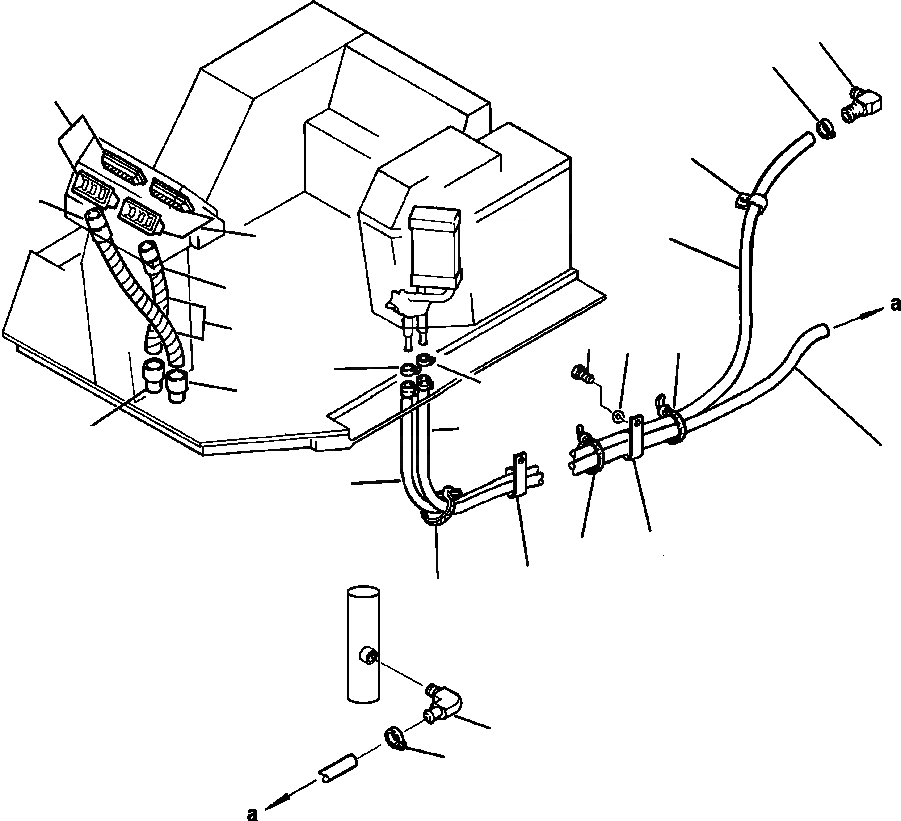 a

a