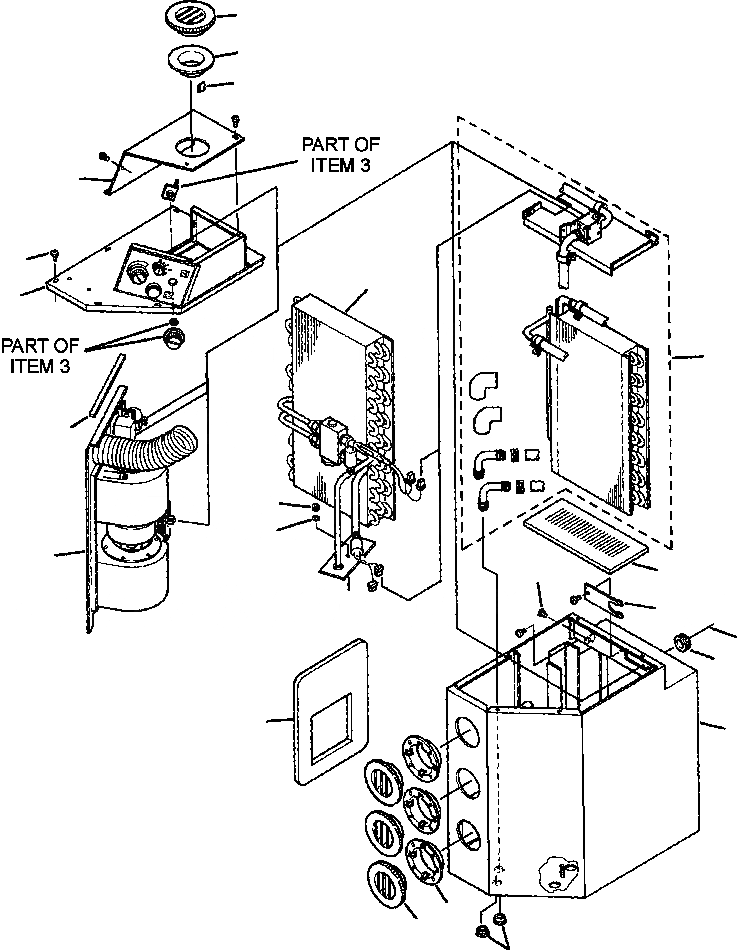 PART OF
ITEM 3

PART OF
ITEM 3