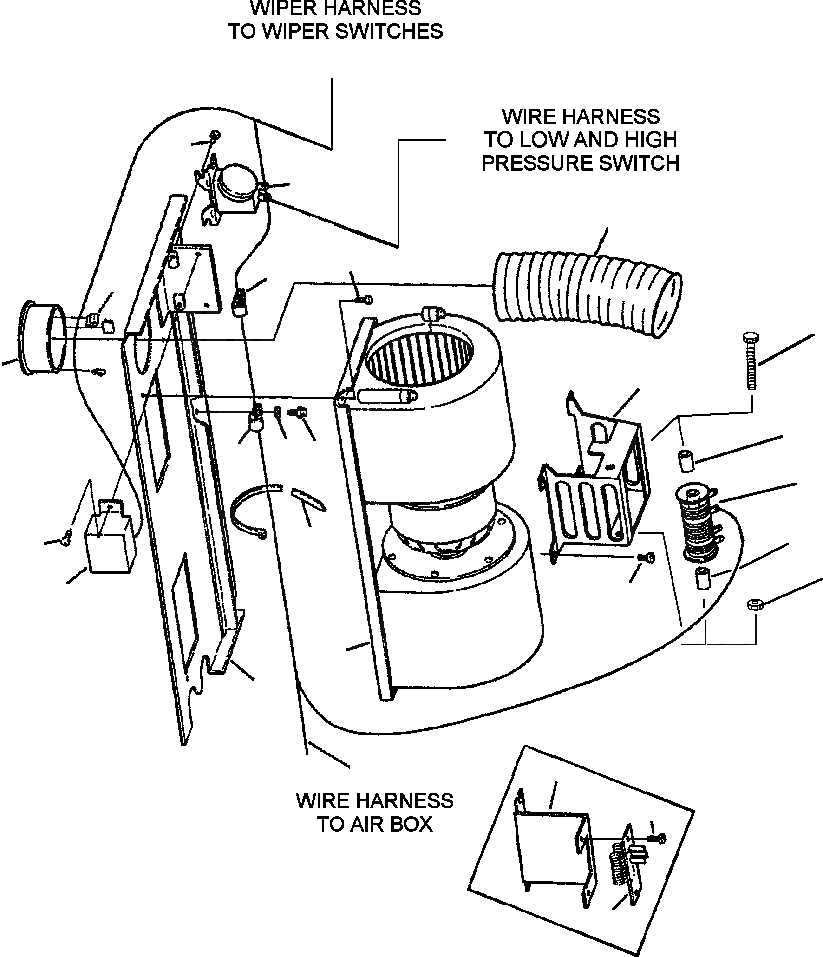 WIPER HARNESS
TO WIPER SWITCHES

WIRE HARNESS
TO LOW AND HIGH
PRESSURE SWITCH

WIRE HARNESS
TO AIR BOX