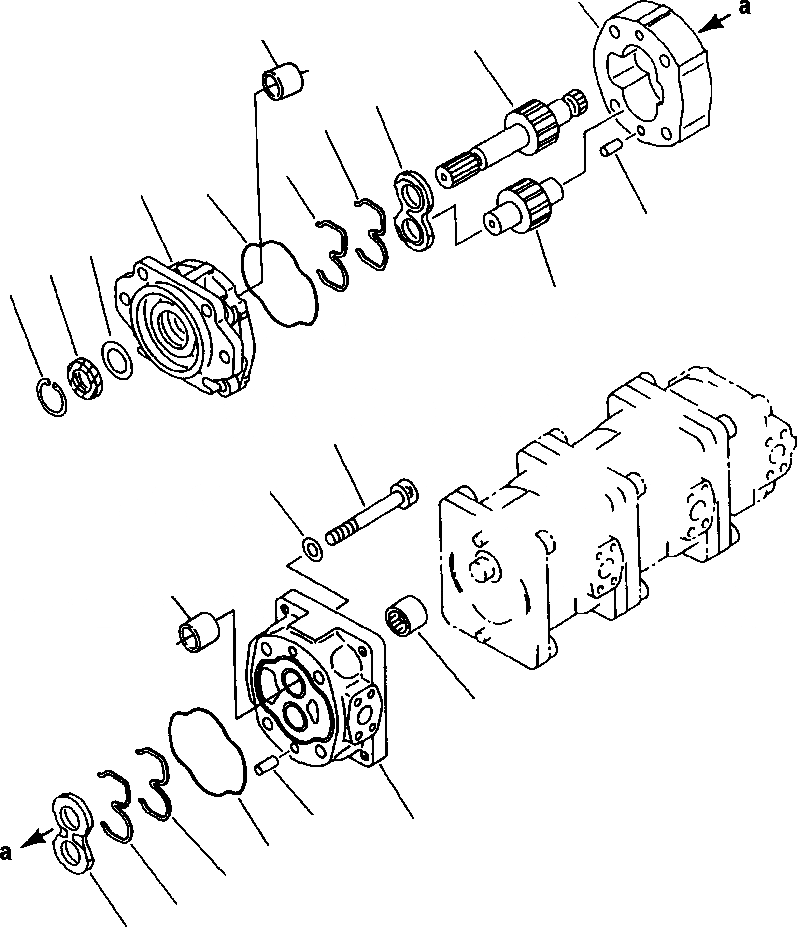 a

a