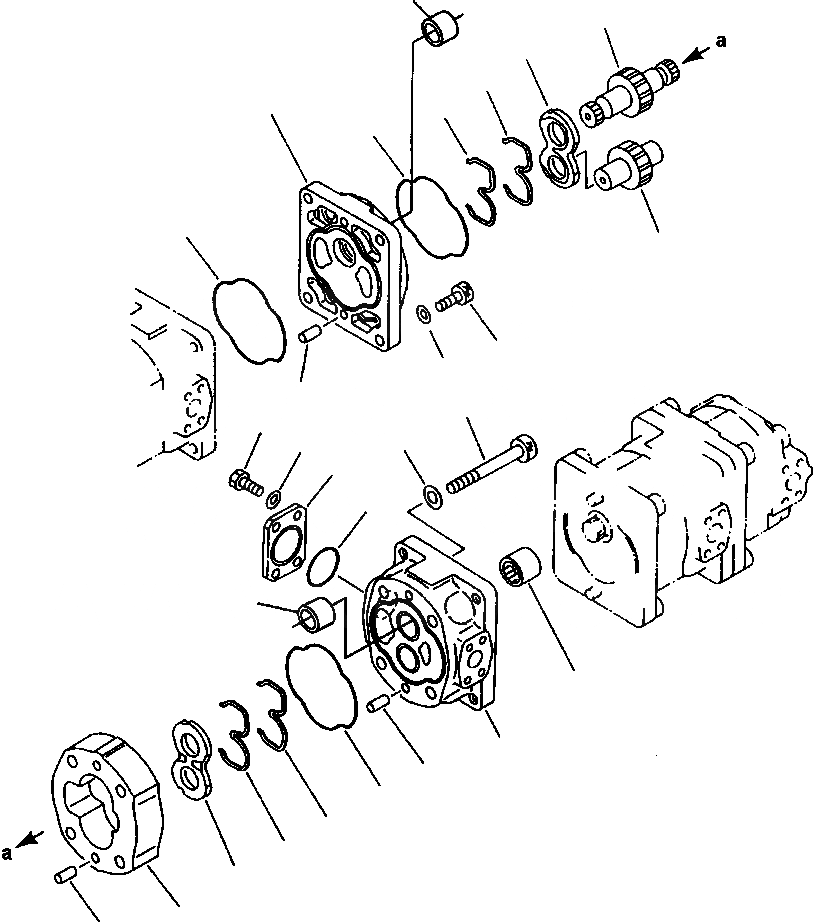 a

a