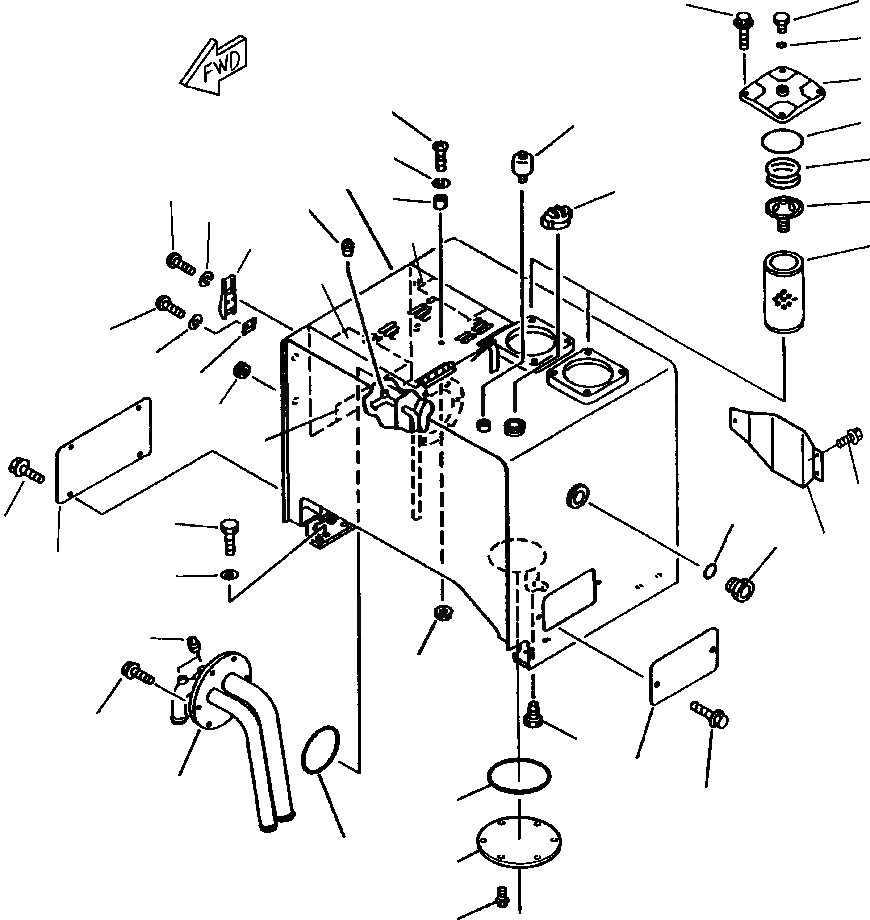 FWD