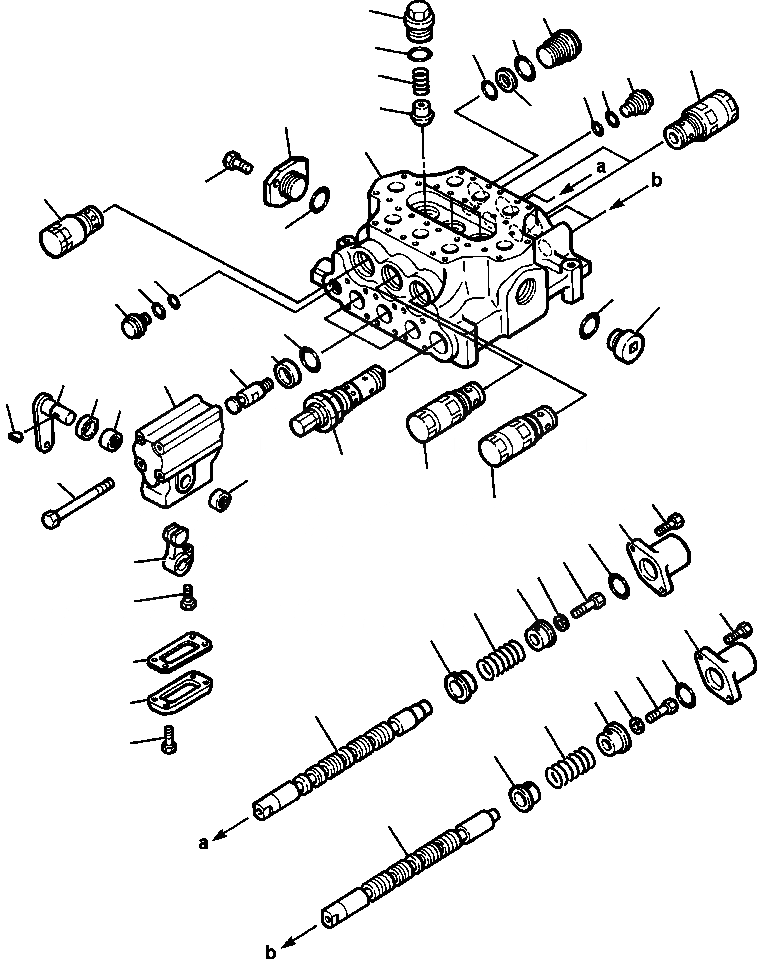 a
b
a
b