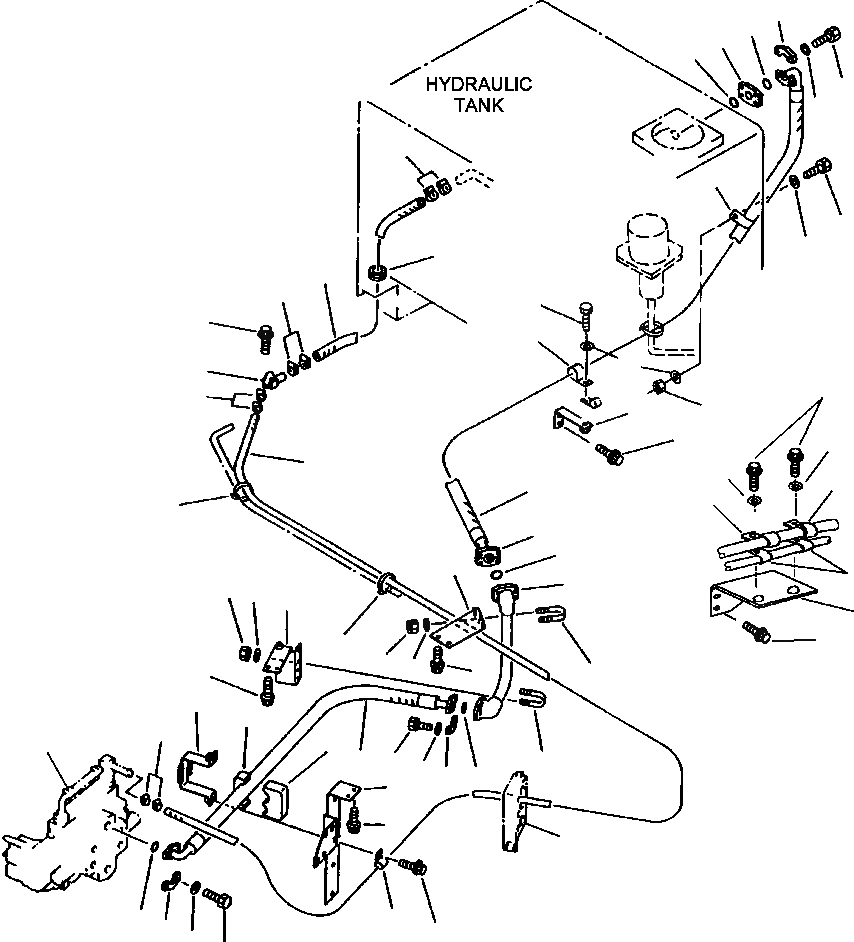 HYDRAULIC TANK