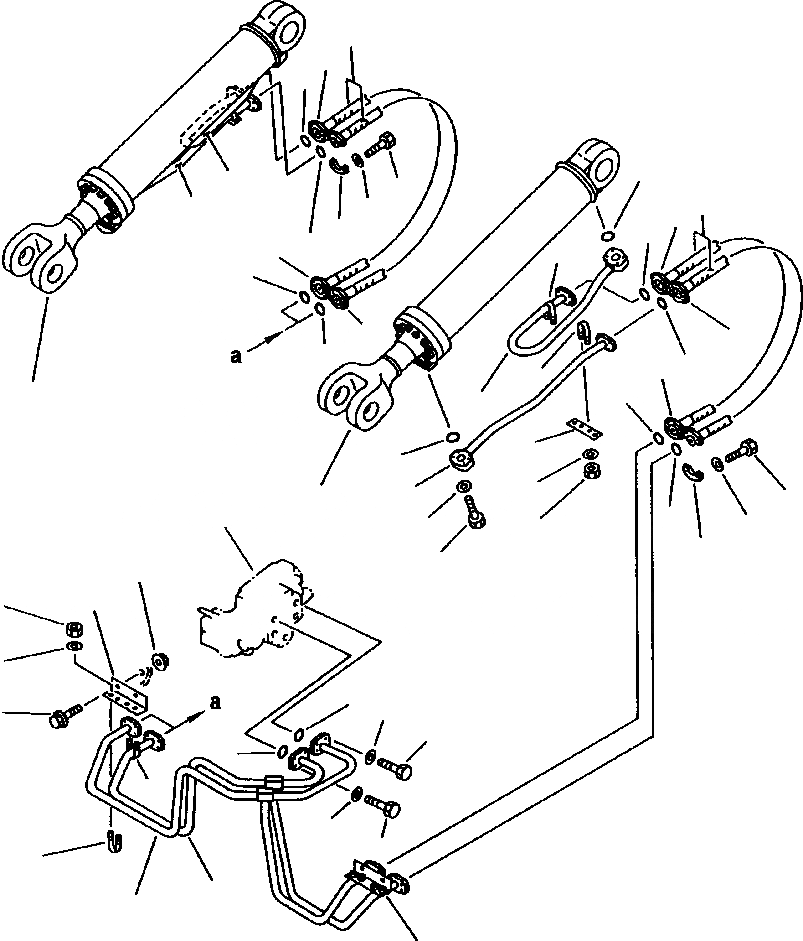 a

a