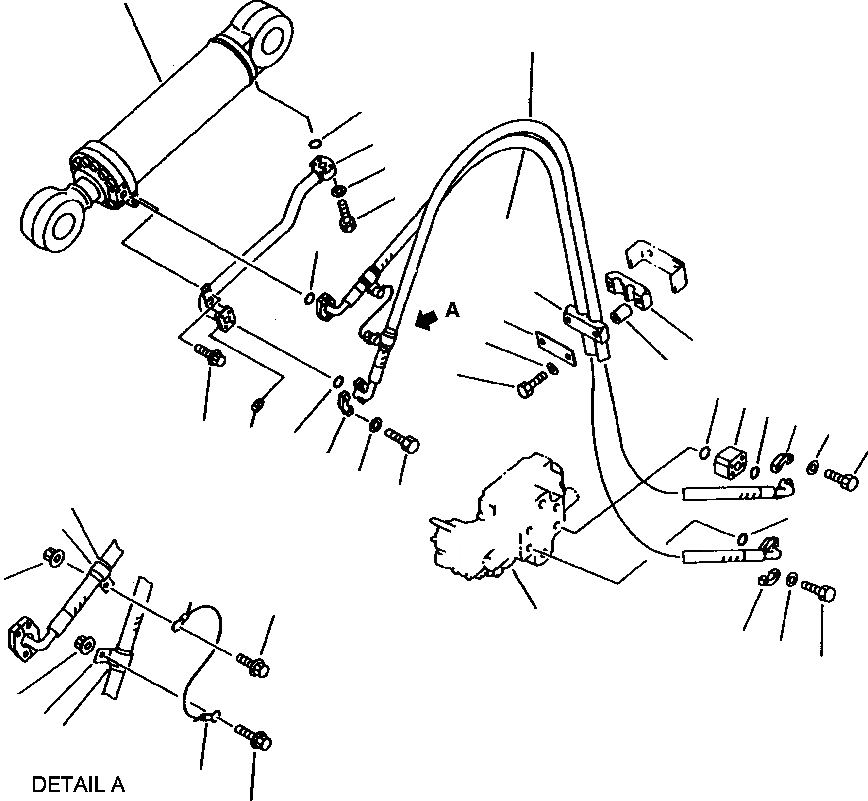 A

DETAIL A