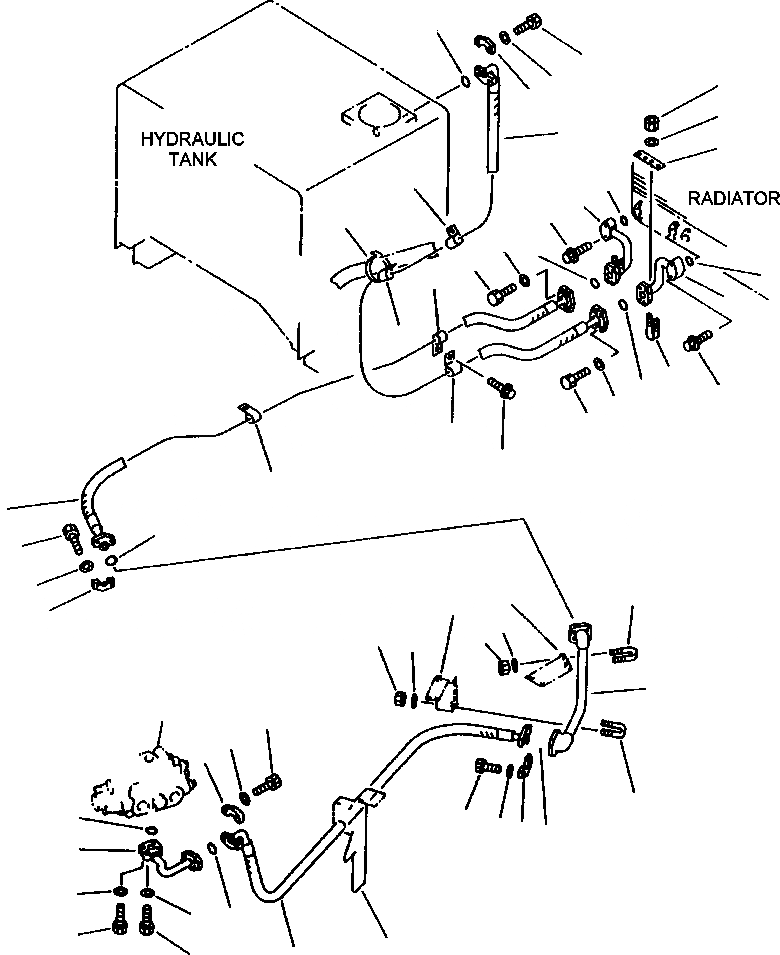 HYDRAULIC TANK

RADIATOR