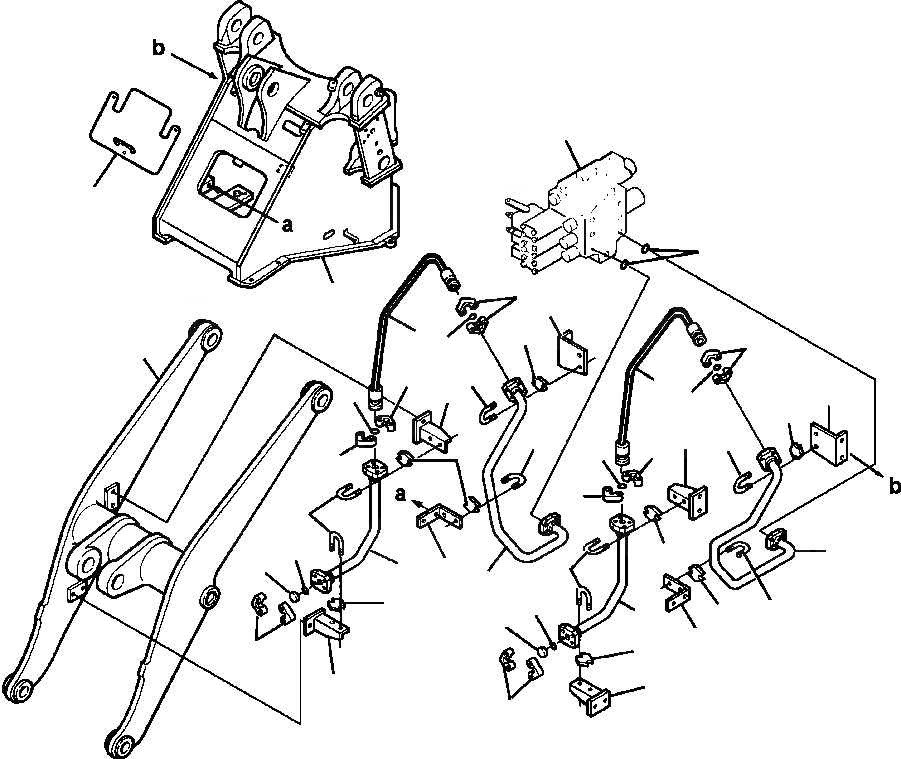 b
a
a
b