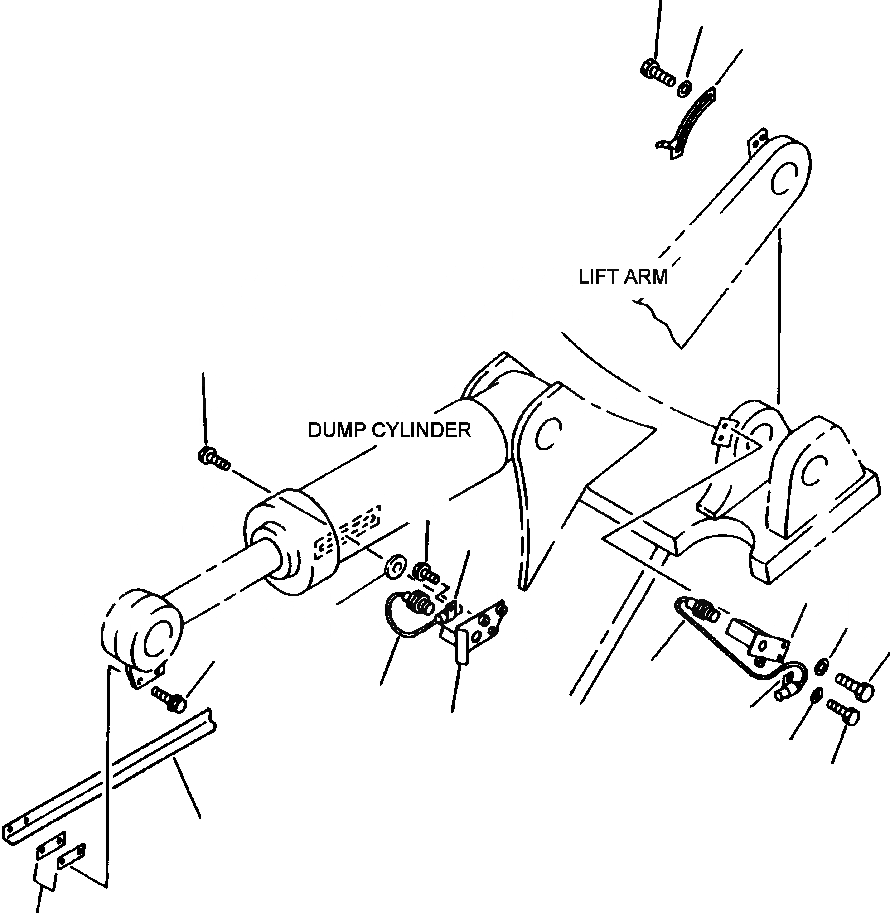 LIFT ARM

DUMP CYLINDER