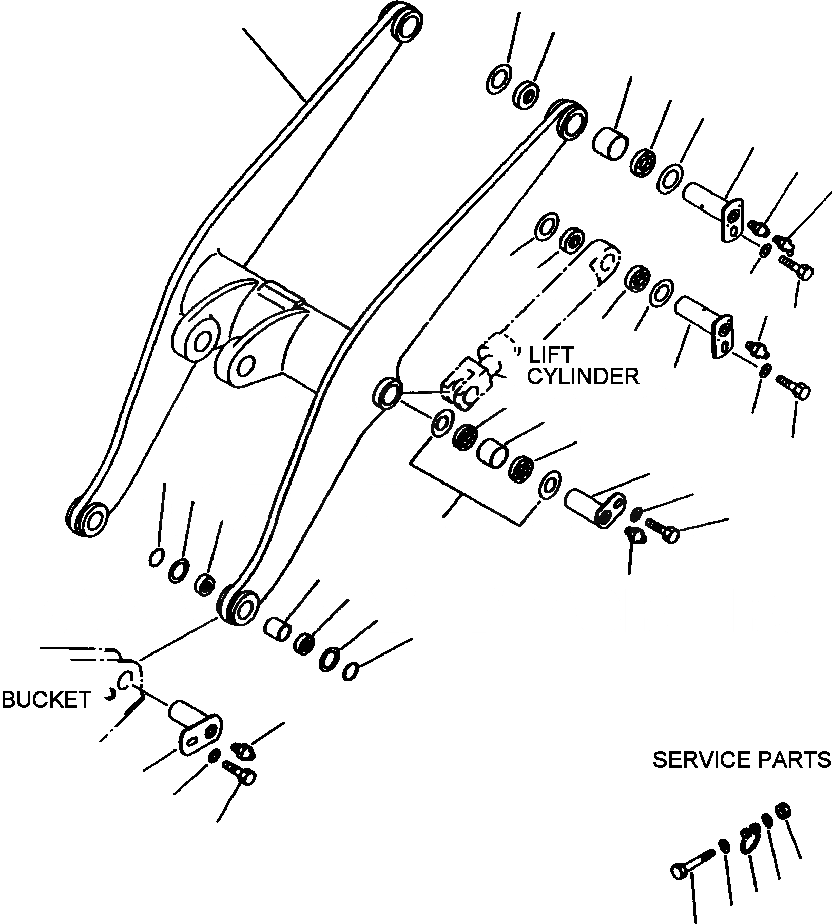 LIFT CYLINDER

BUCKET

SERVICE PARTS