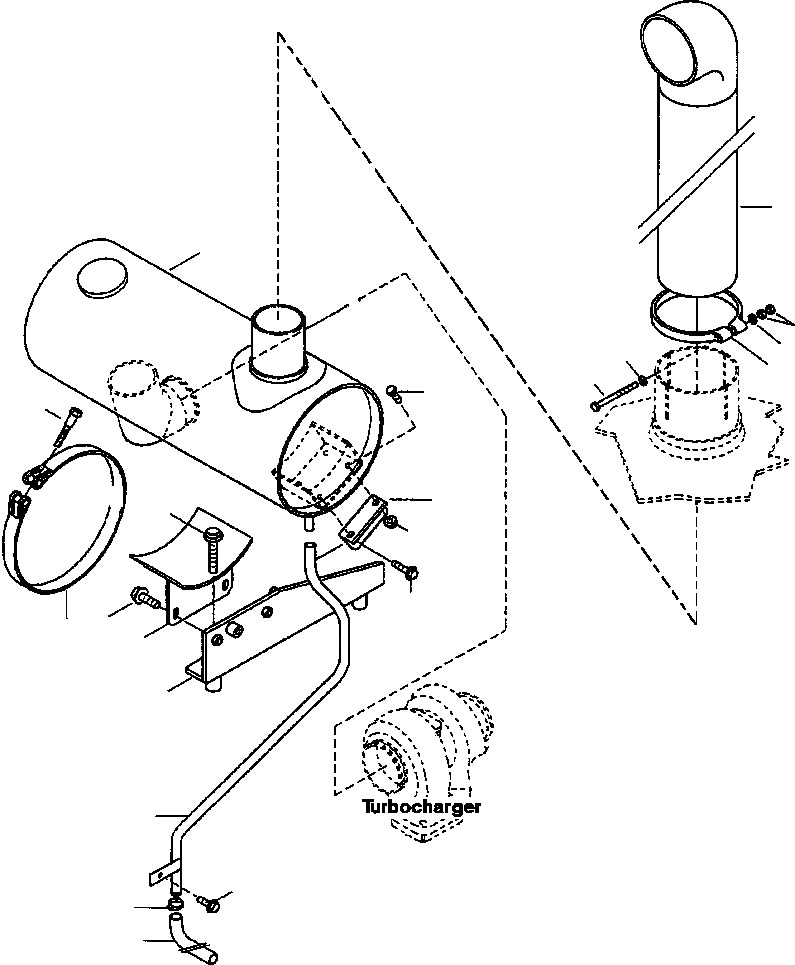 Turbocharger