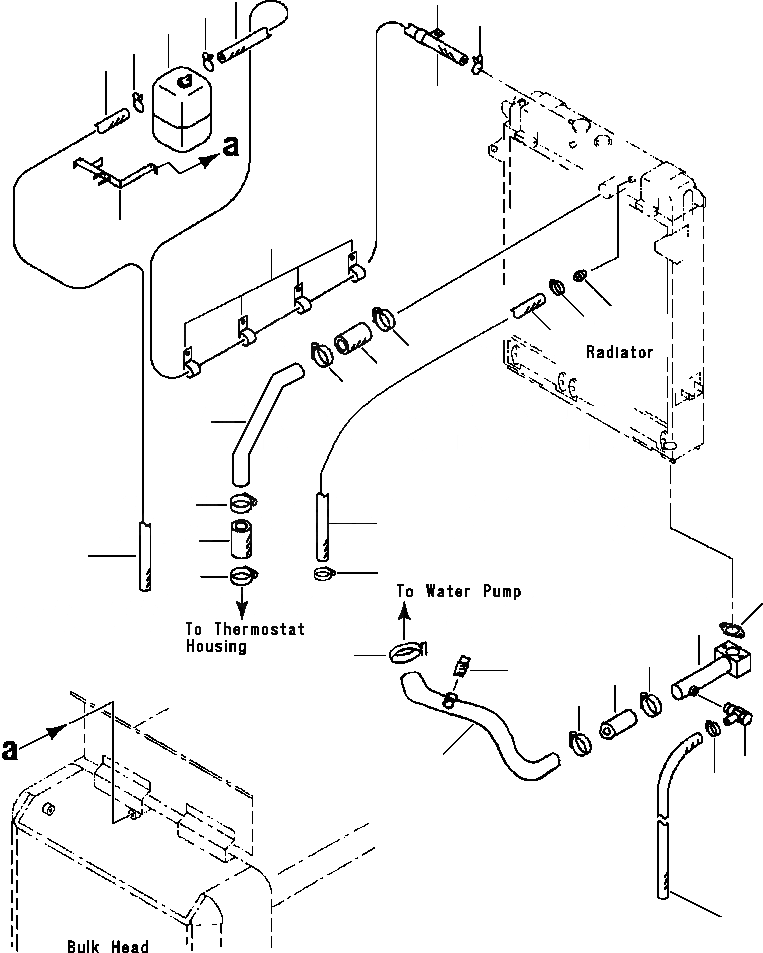 a

Radiator

To Water Pump

To Thermostat Housing

a

Bulk Head