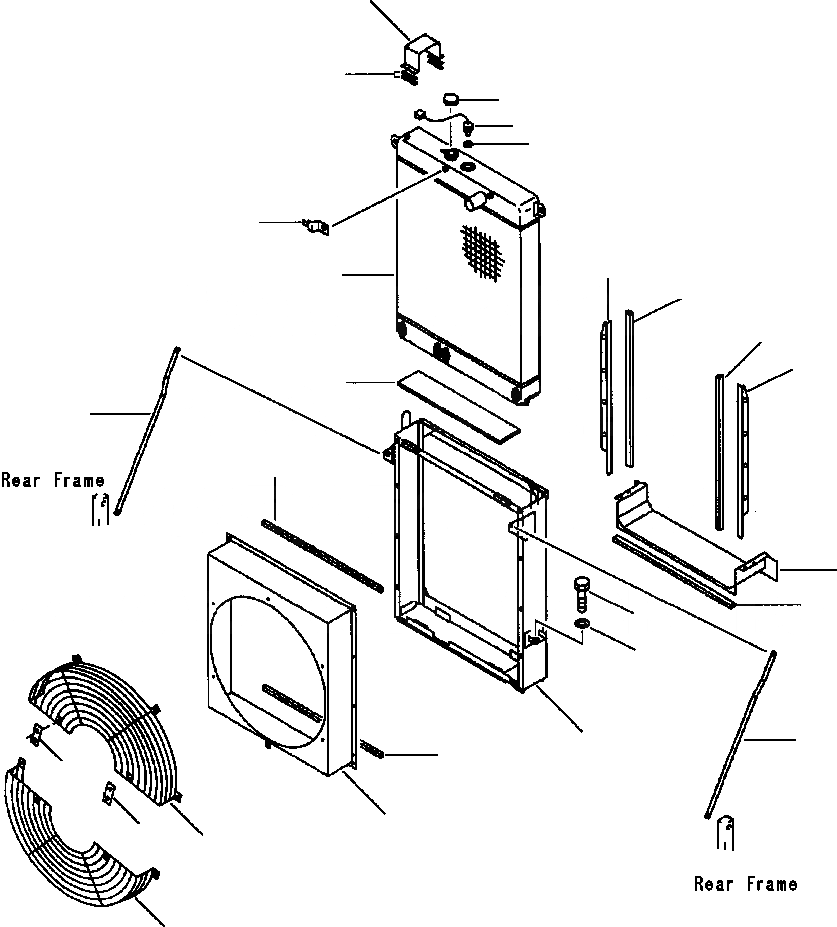 Rear Frame

Rear Frame