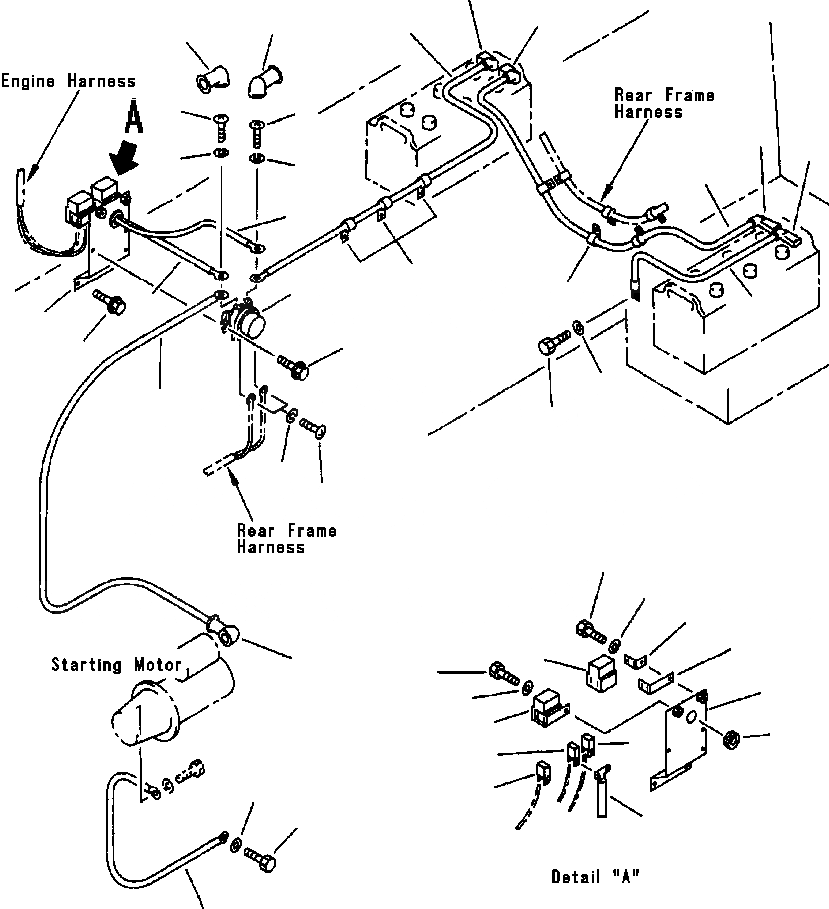 Engine Harness

A

Rear Frame Harness

Rear Frame Harness

Starting Motor

Detail "A"