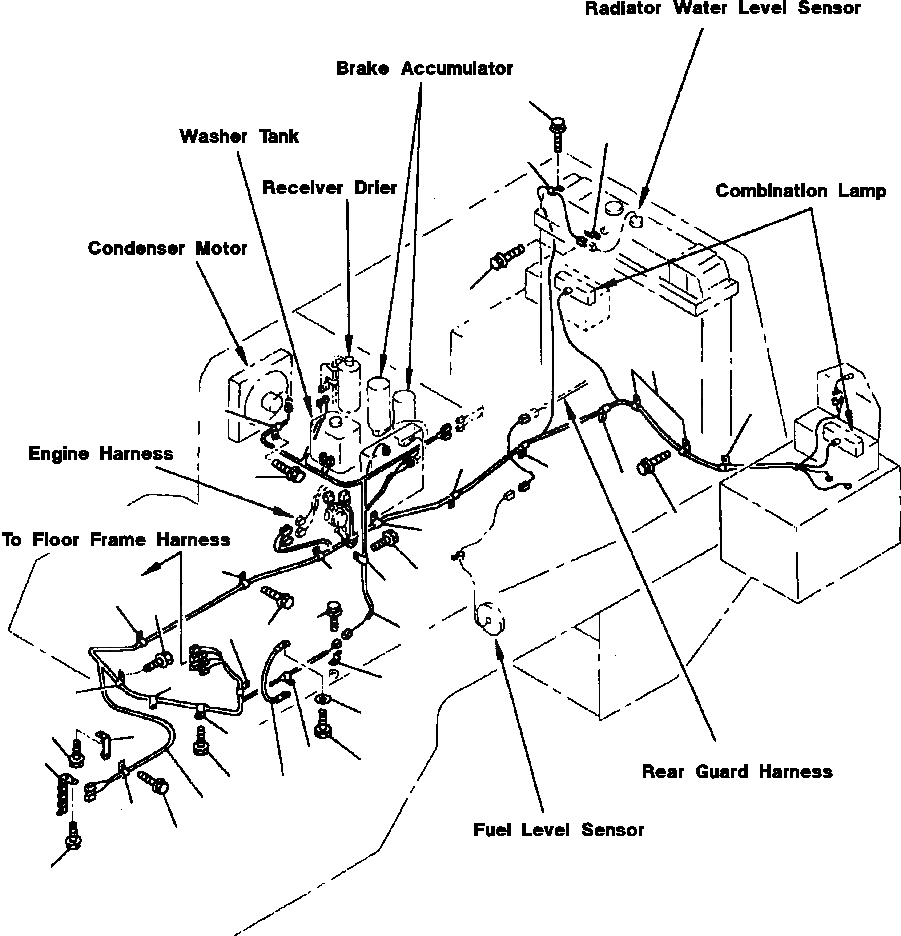 Radiator Water Level Sensor

Brake Accumulator

Washer Tank

Receiver Drier

Combination Lamp

Condenser Motor

Engine Harness

To Floor Frame Harness

Rear Guard Harness

Fuel Level Sensor