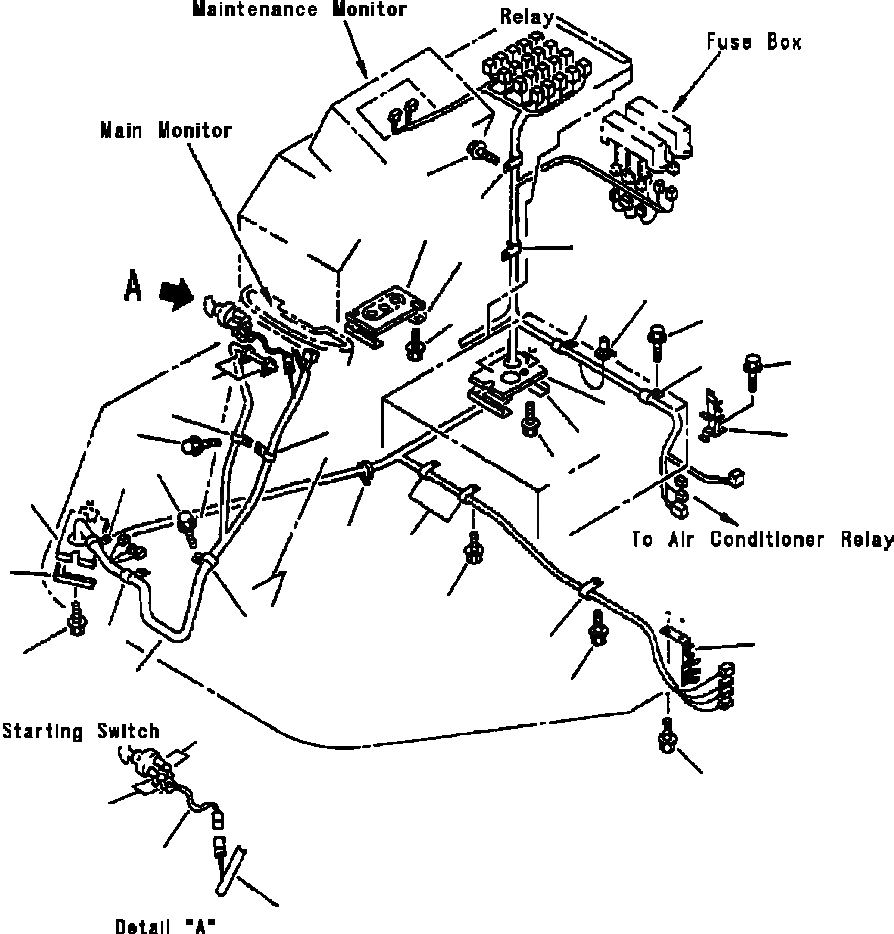 Maintenance Monitor

Relay

Fuse Box

Main Monitor

A

To Air Conditioner Relay

Starting Switch

Detail "A"