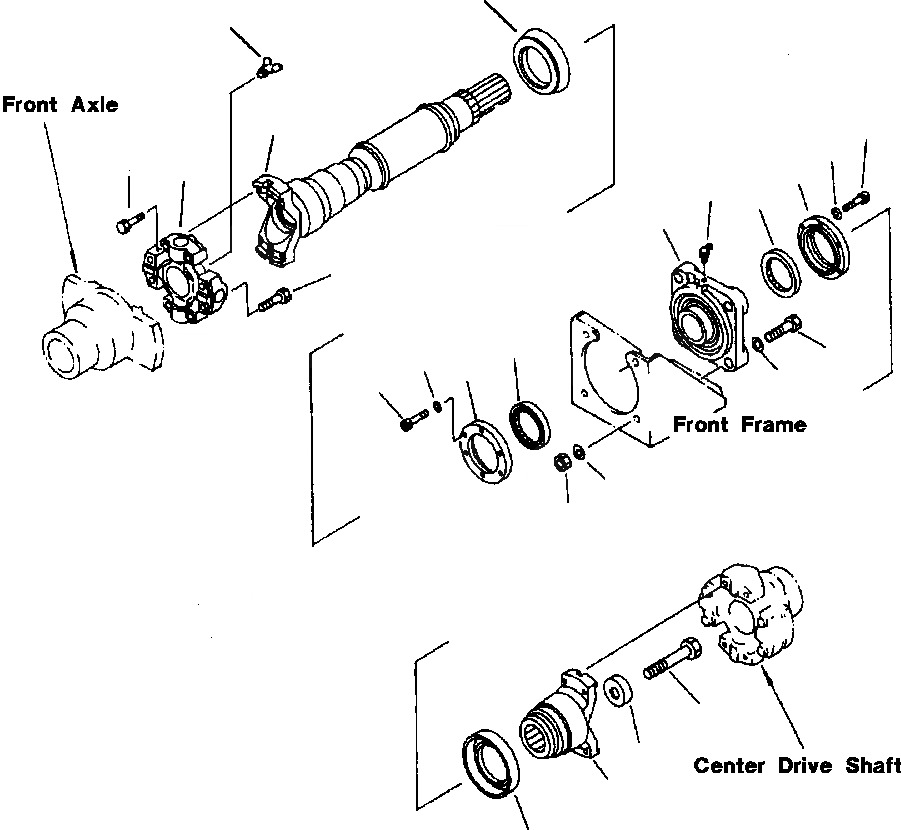 Front Axle

Front Frame

Center Drive Shaft