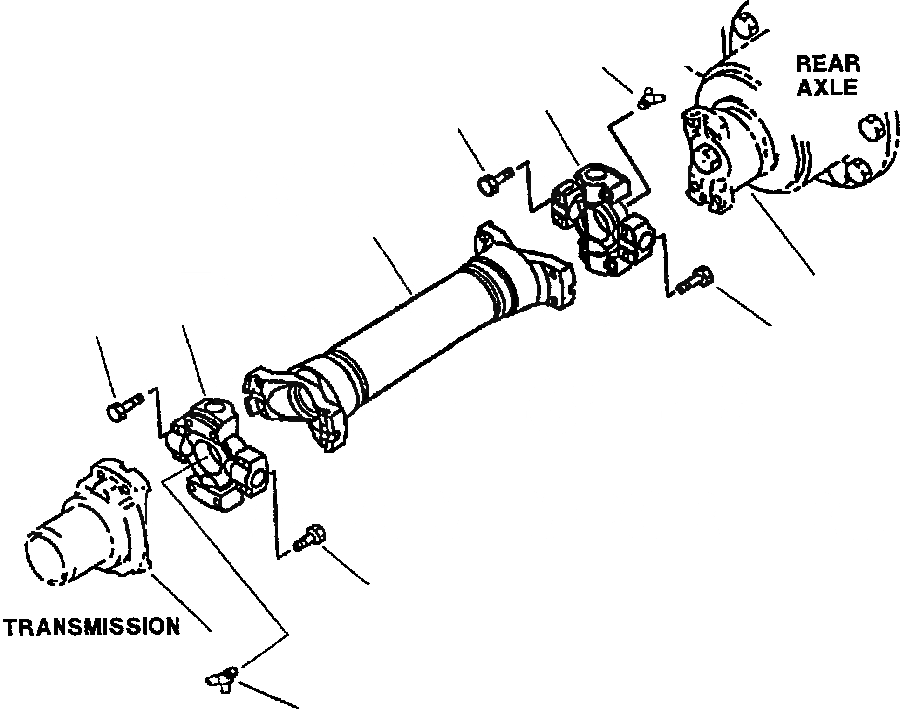 REAR AXLE

TRANSMISSION