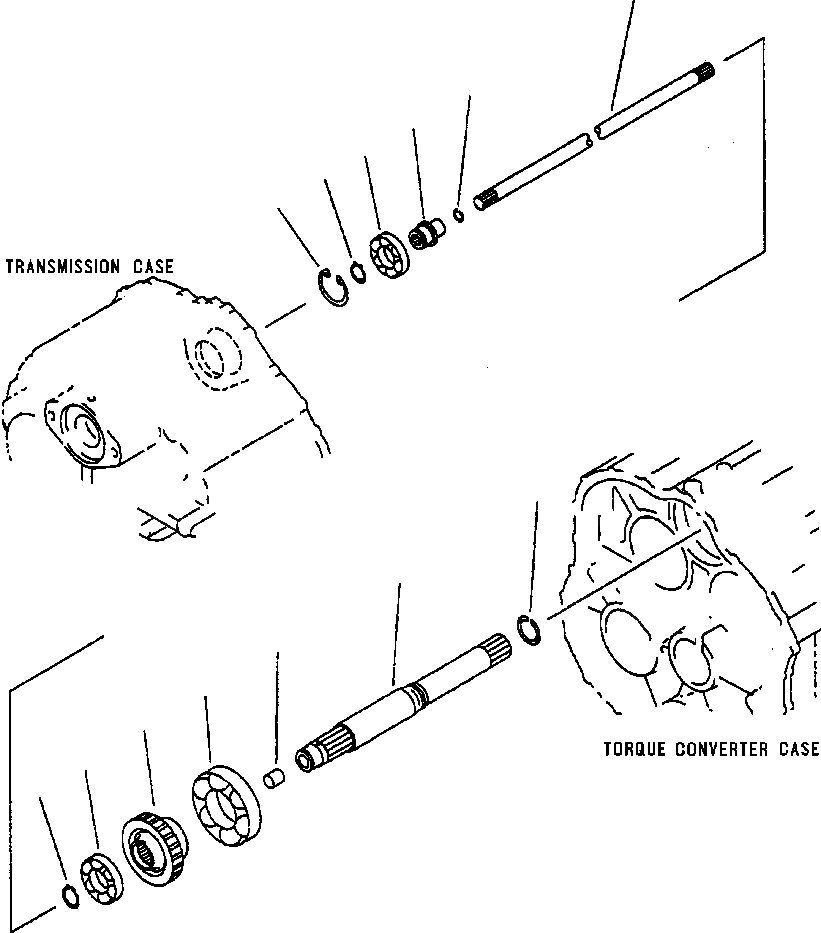 TRANSMISSION CASE

TORQUE CONVERTER CASE