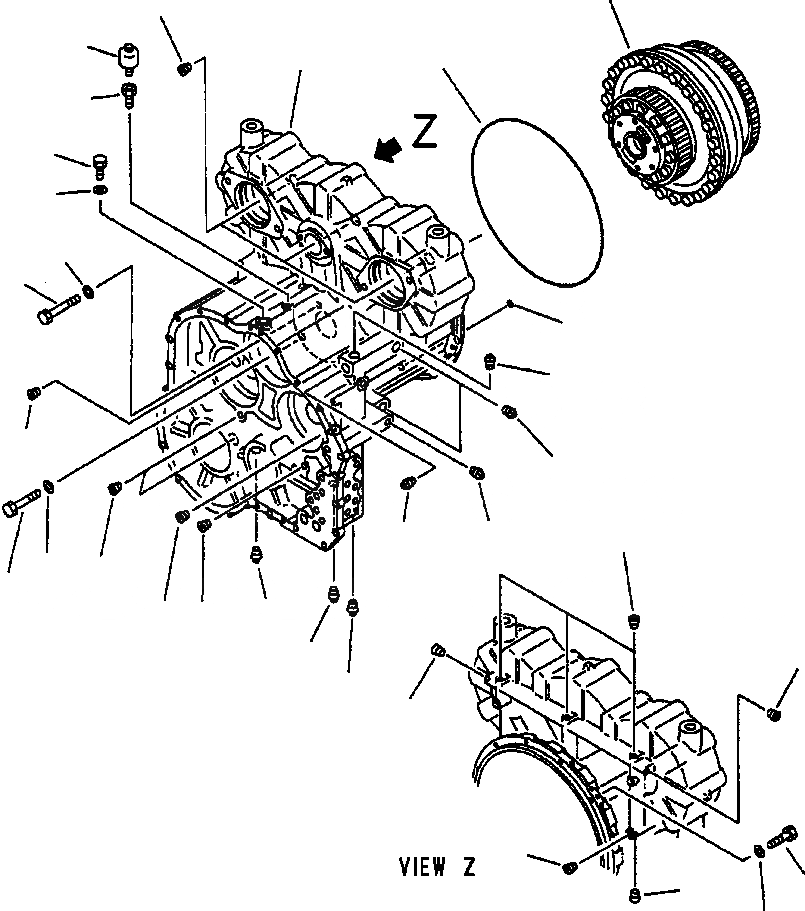 Z

VIEW Z