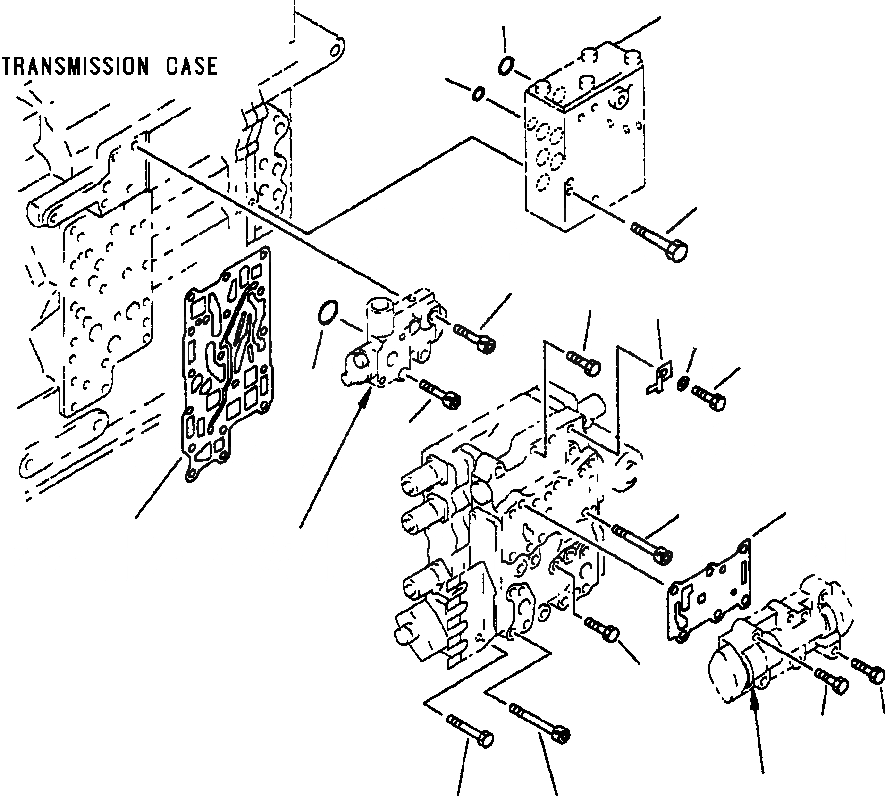 TRANSMISSION CASE