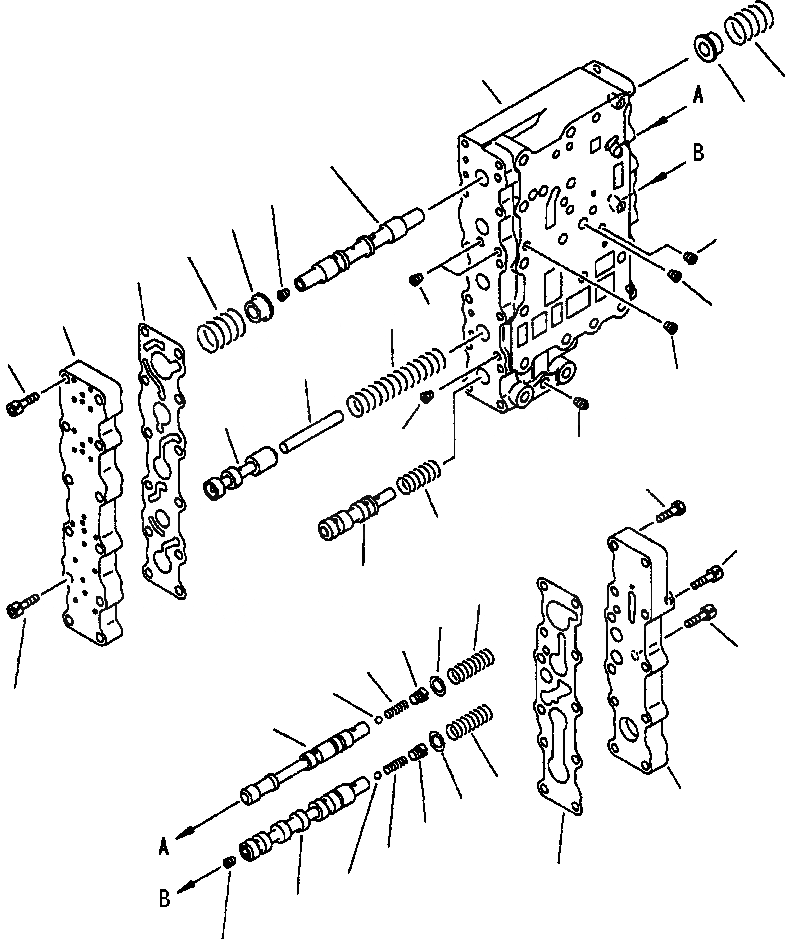 A
B
A
B