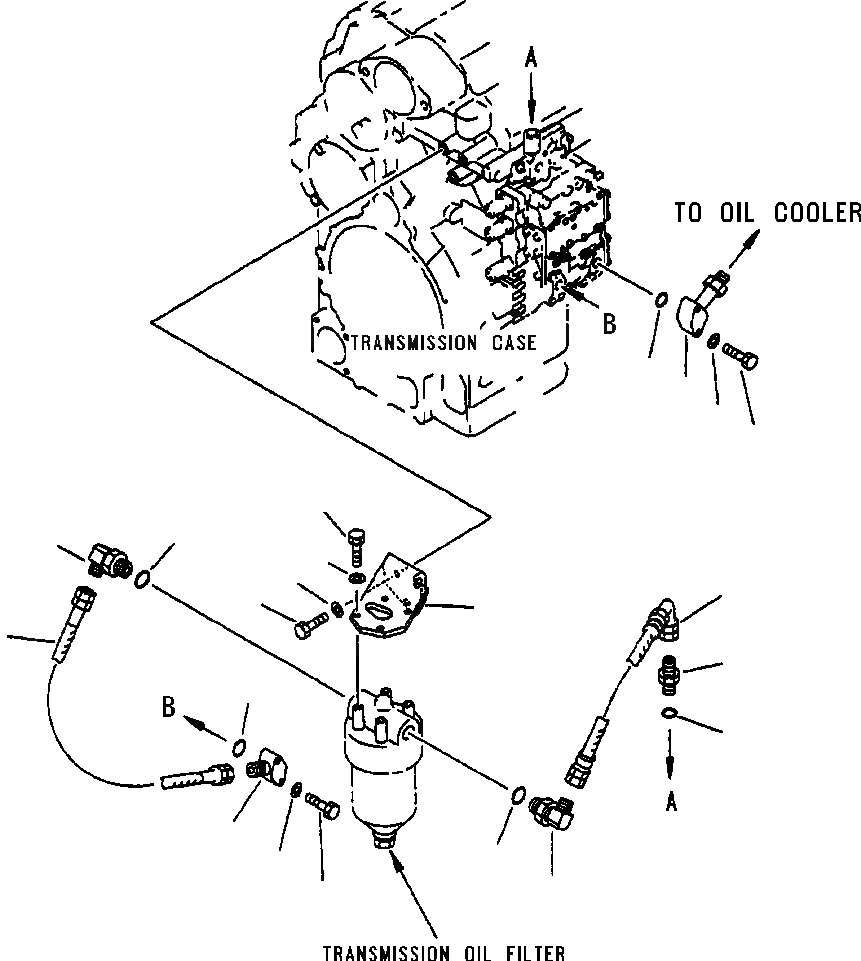 A

TO OIL COOLER

B

TRANSMISSION CASE

B

A

TRANSMISSION OIL FILTER