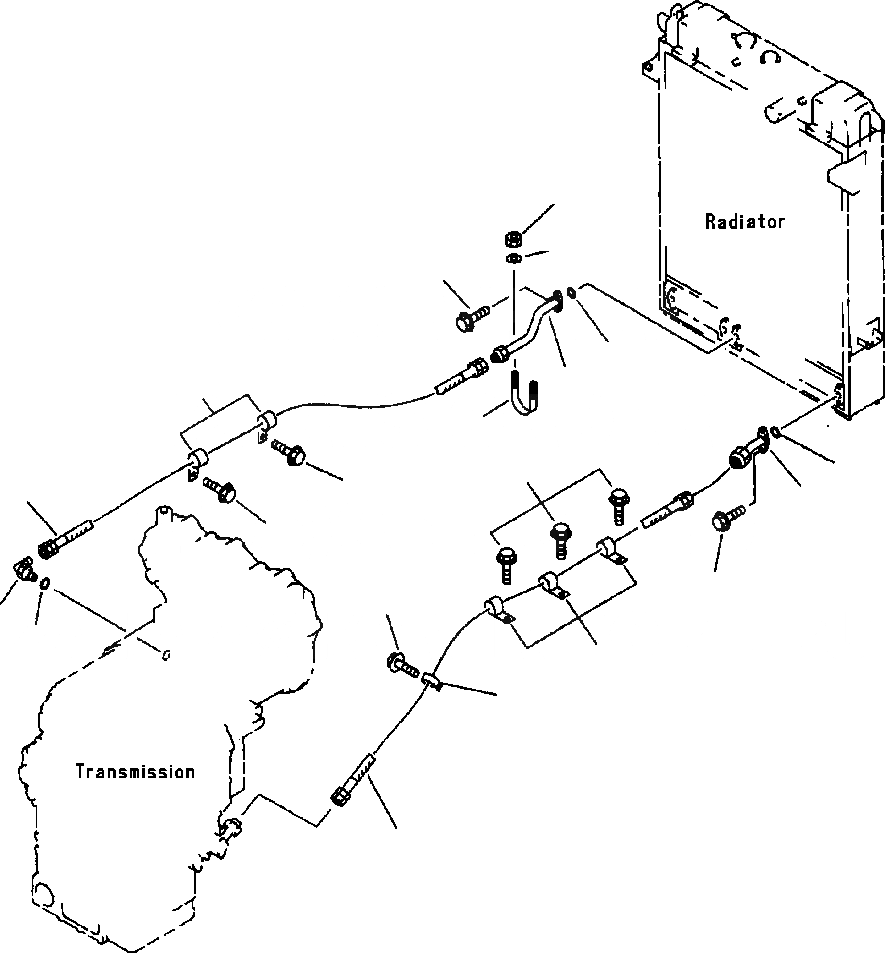 Radiator

Transmission