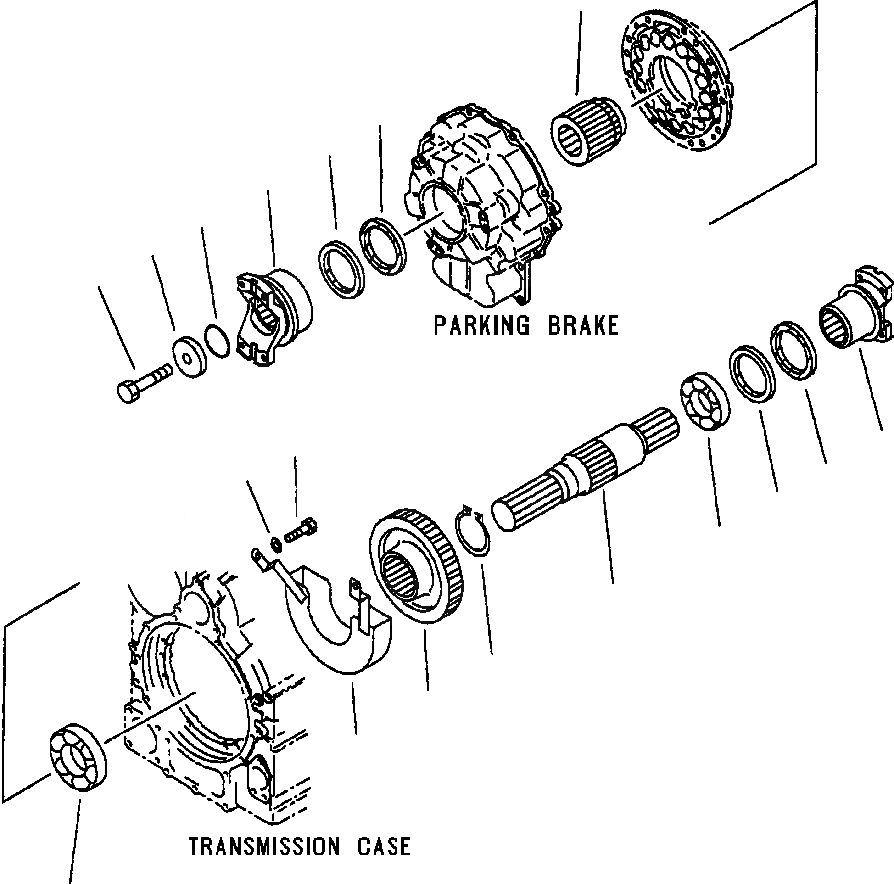 PARKING BRAKE

TRANSMISSION CASE