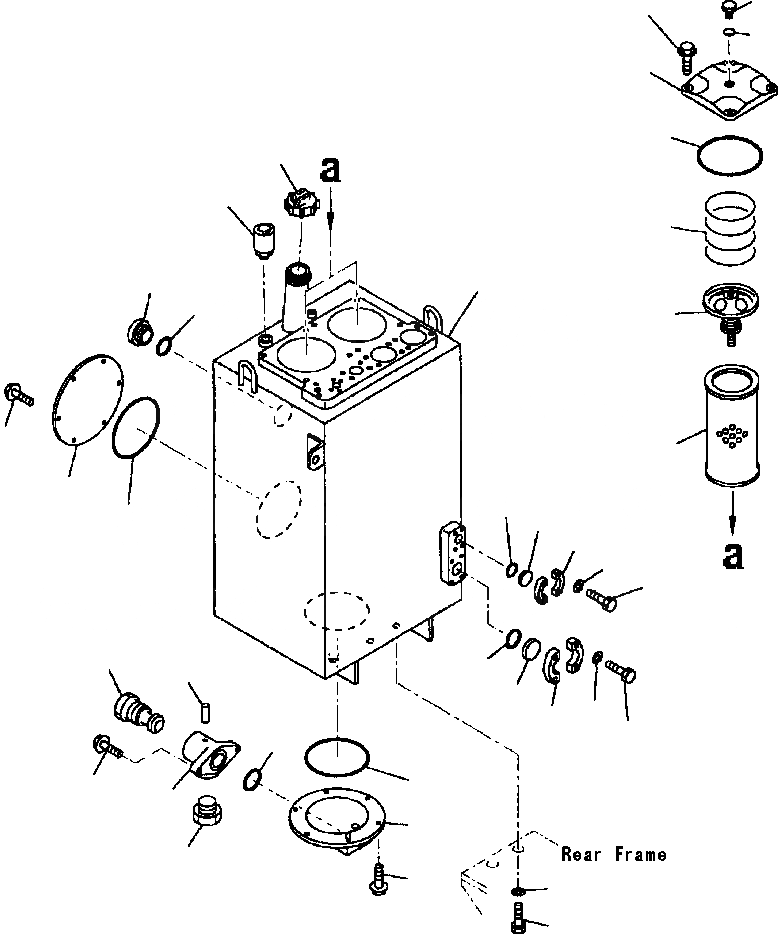 a

a

Rear Frame