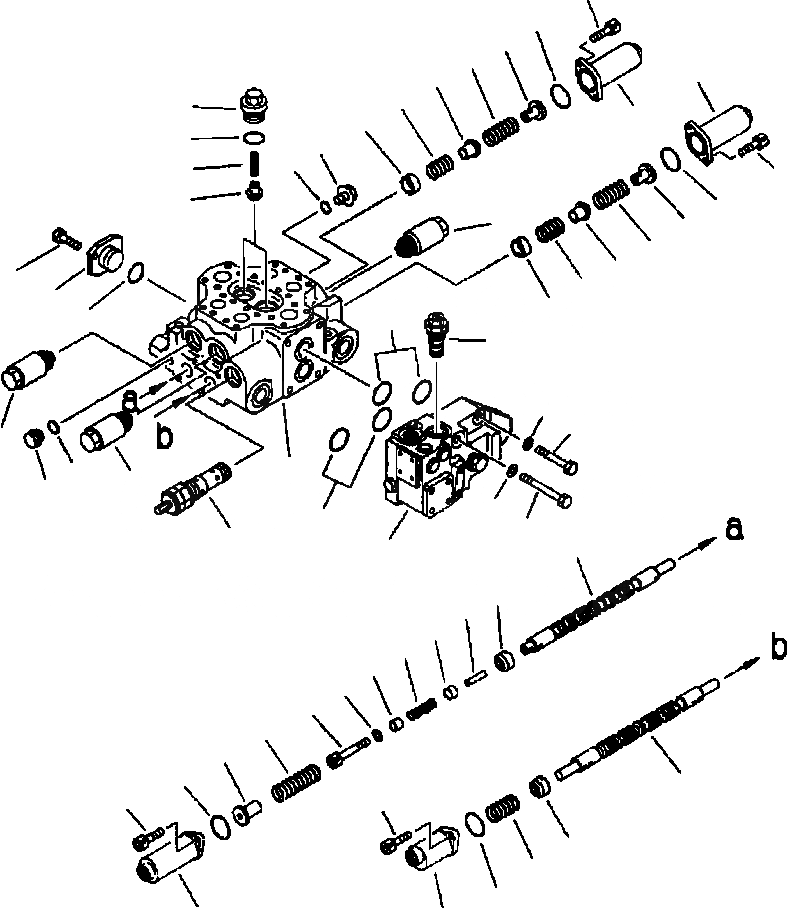 b

a

b