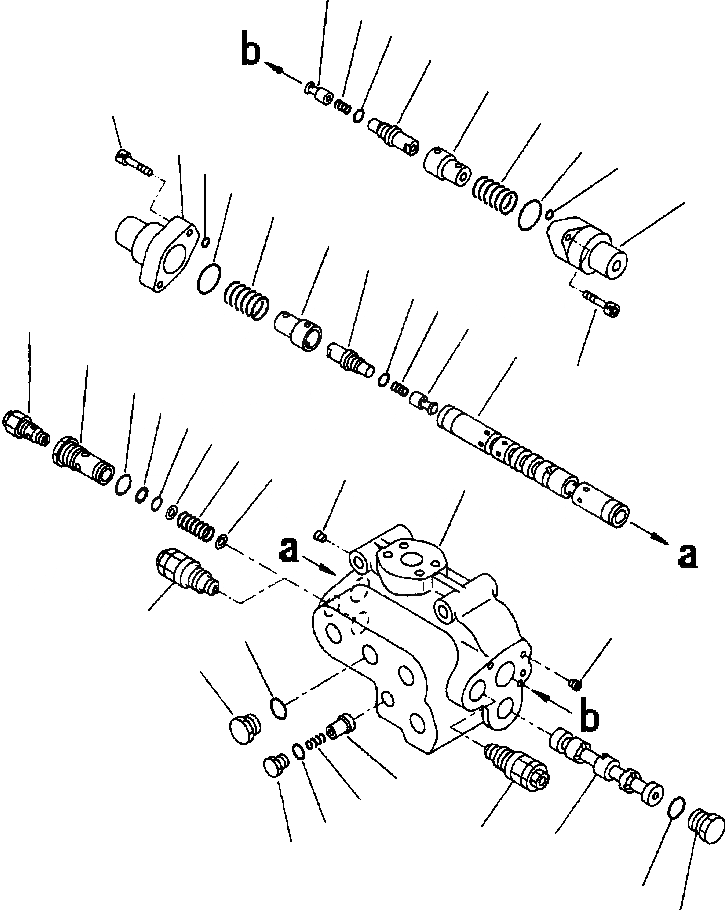 b
a
a
b