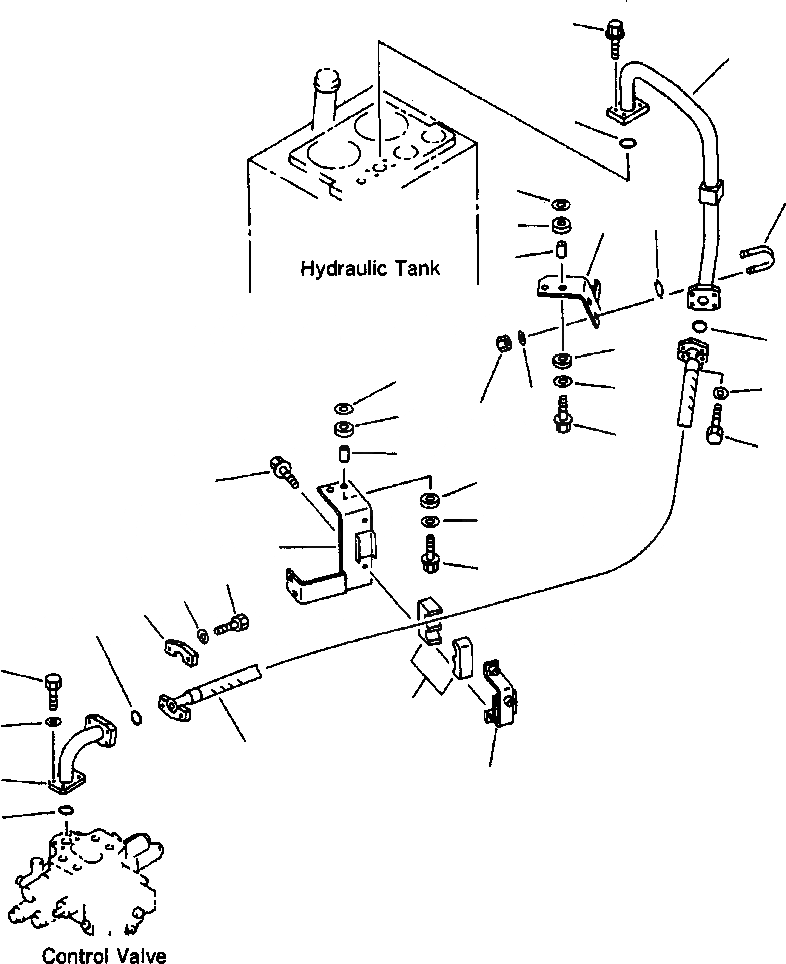 Hydraulic Tank

Control Valve