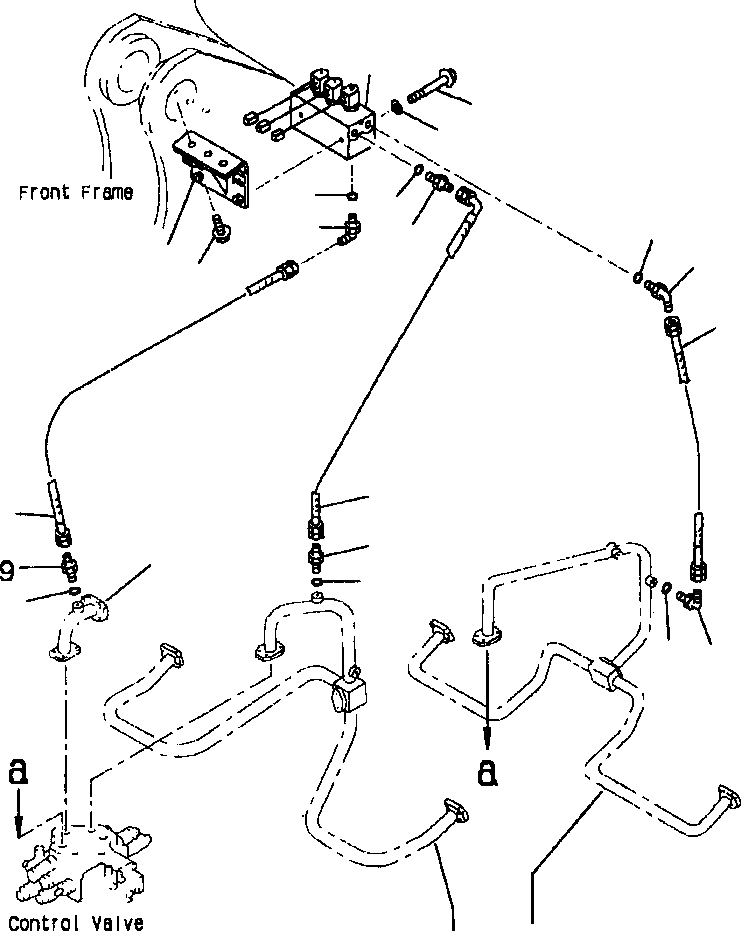 Front Frame

9

a

a

Control Valve