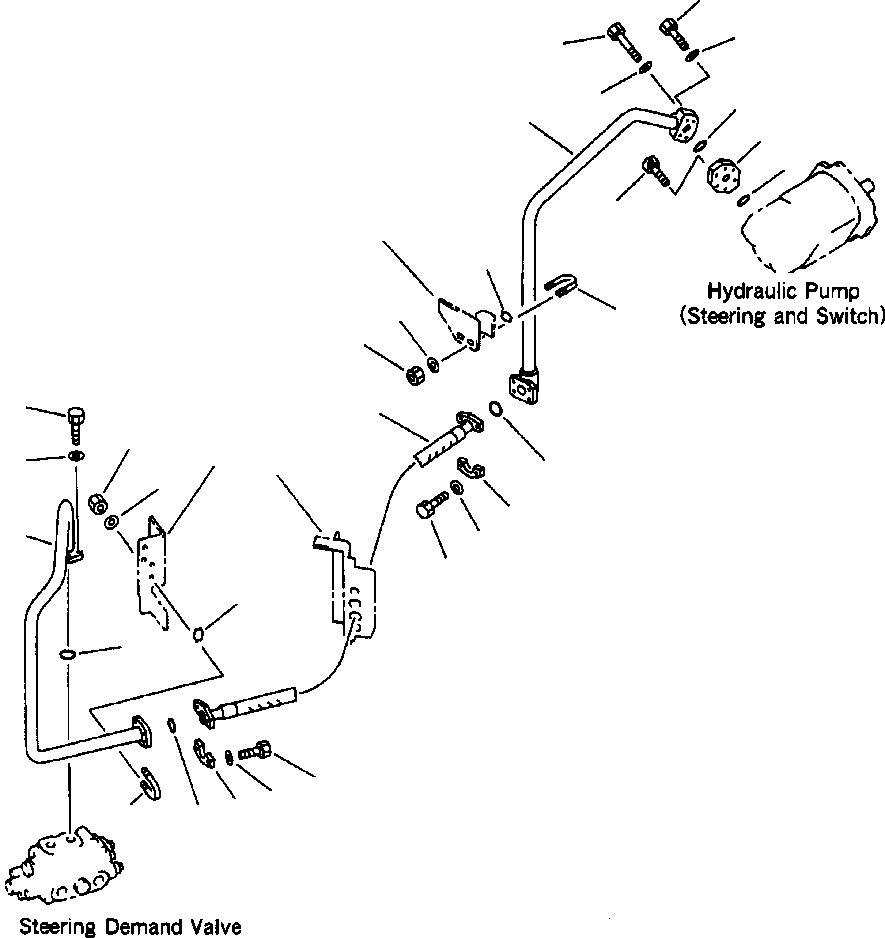 Hydraulic Pump
(Steering and Switch)

Steering Demand Valve