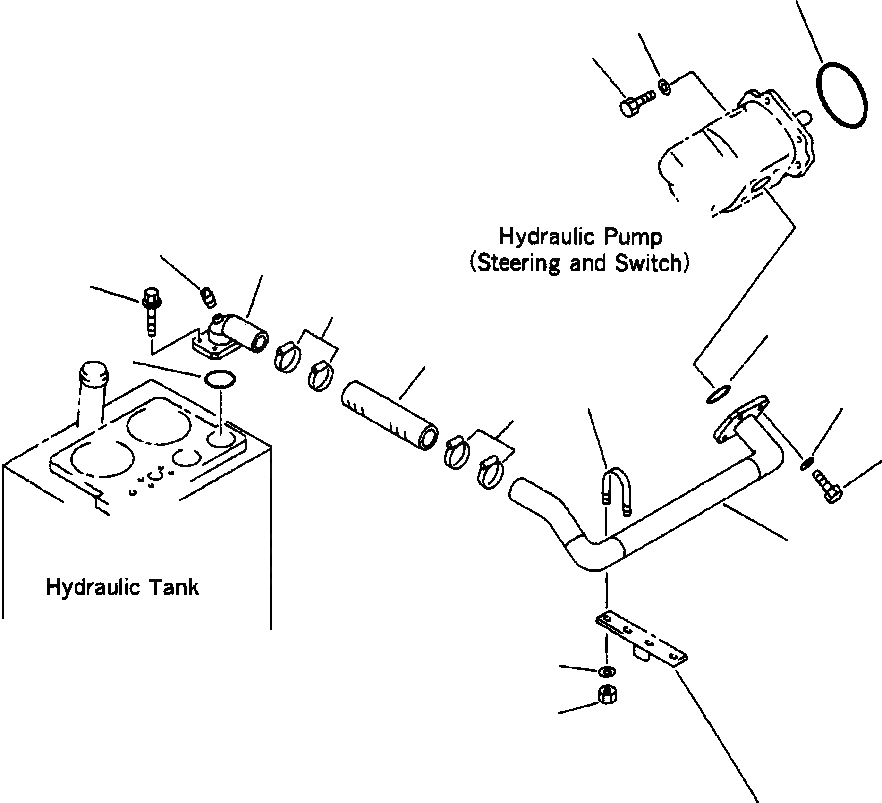 Hydraulic Pump
(Steering and Switch)

Hydraulic Tank