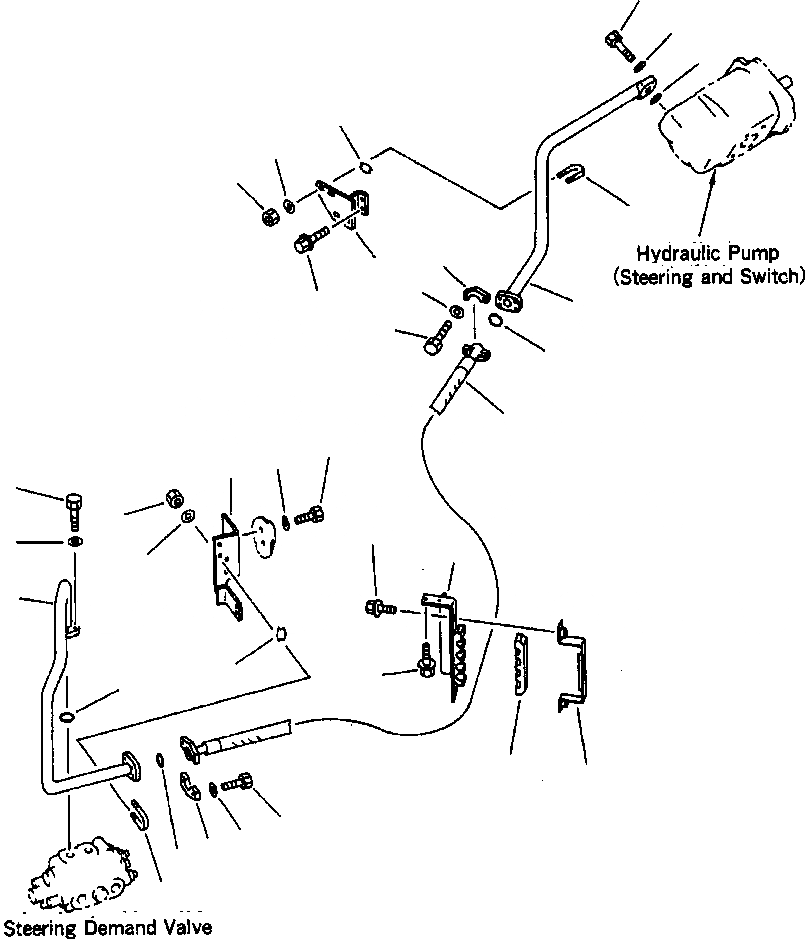 Hydraulic Pump
(Steering and Switch)

Steering Demand Valve