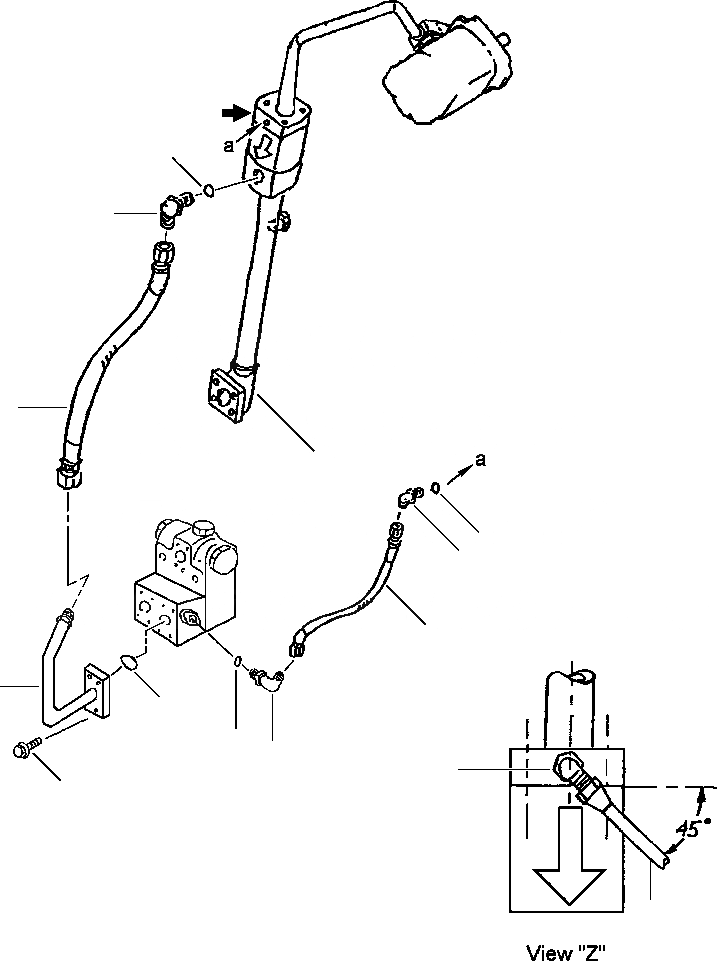 a

a

45°

View "Z"