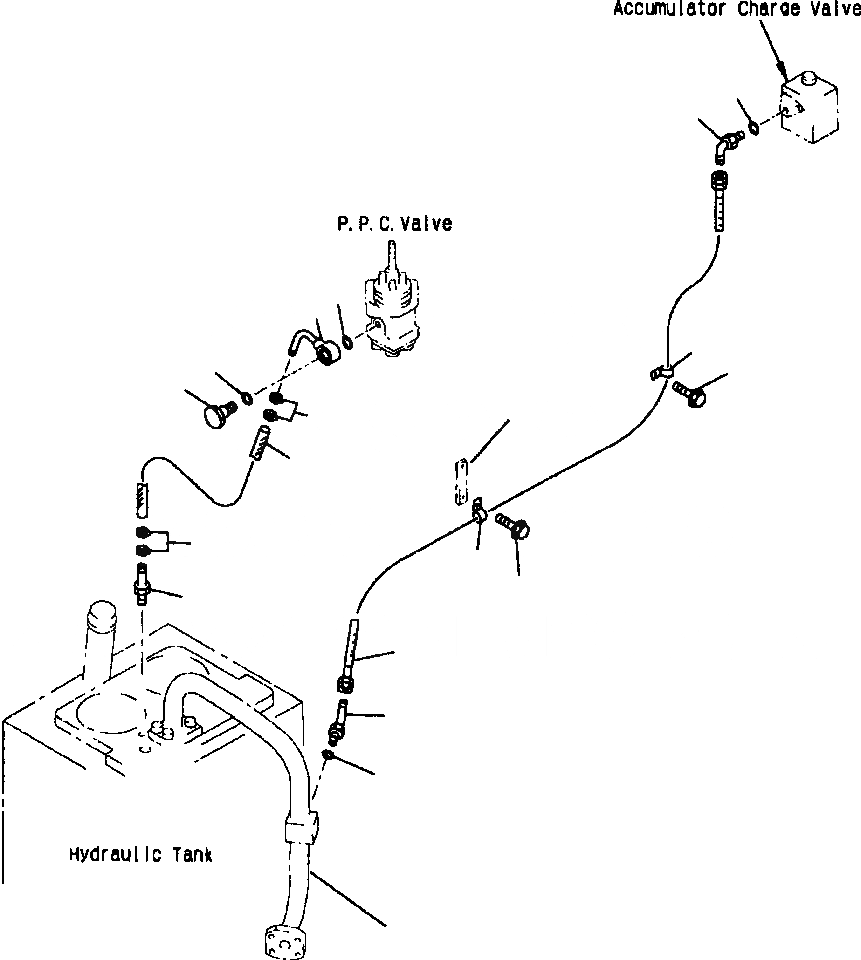 Accumulator Charge Valve

P. P. C. Valve

Hydraulic Tank