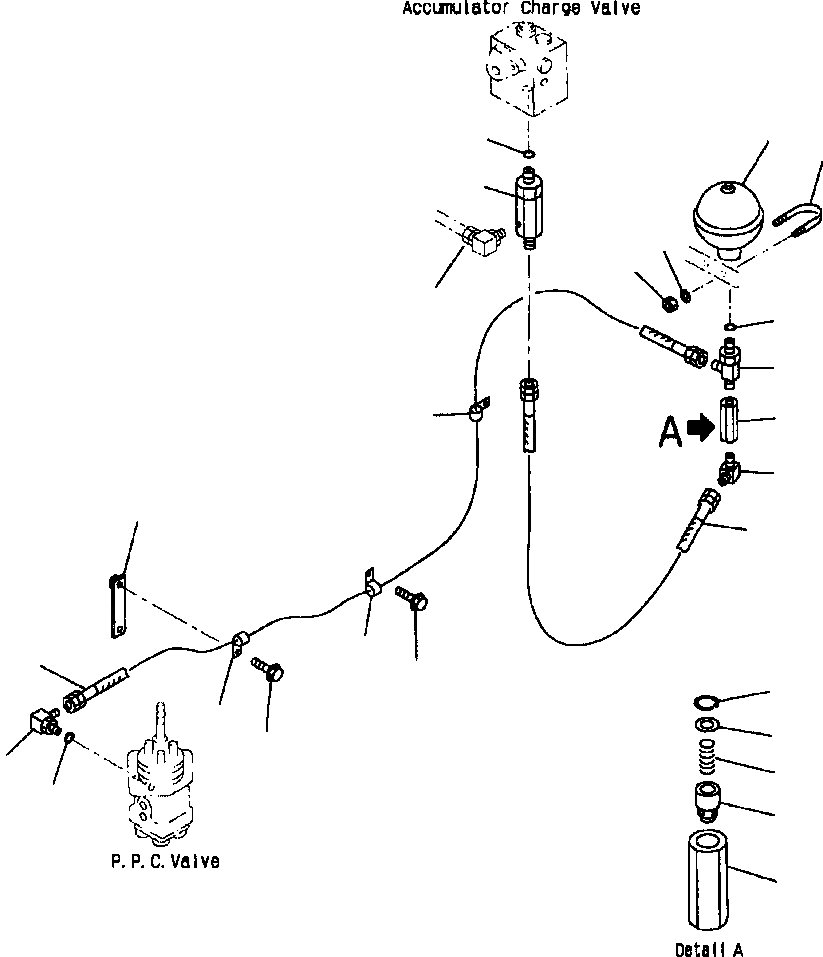 Accumulator Charge Valve

A

P. P. C. Valve

Detail A