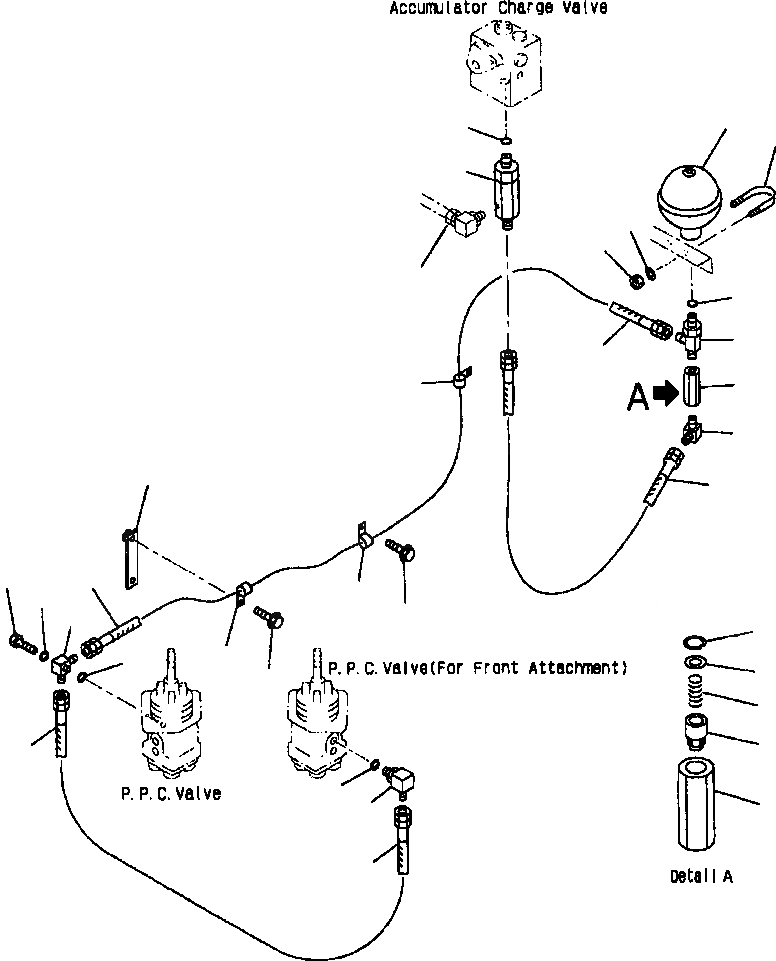 Accumulator Charge Valve

A

P. P. C. Valve(For Front Attachment)

P. P. C. Valve

Detail A