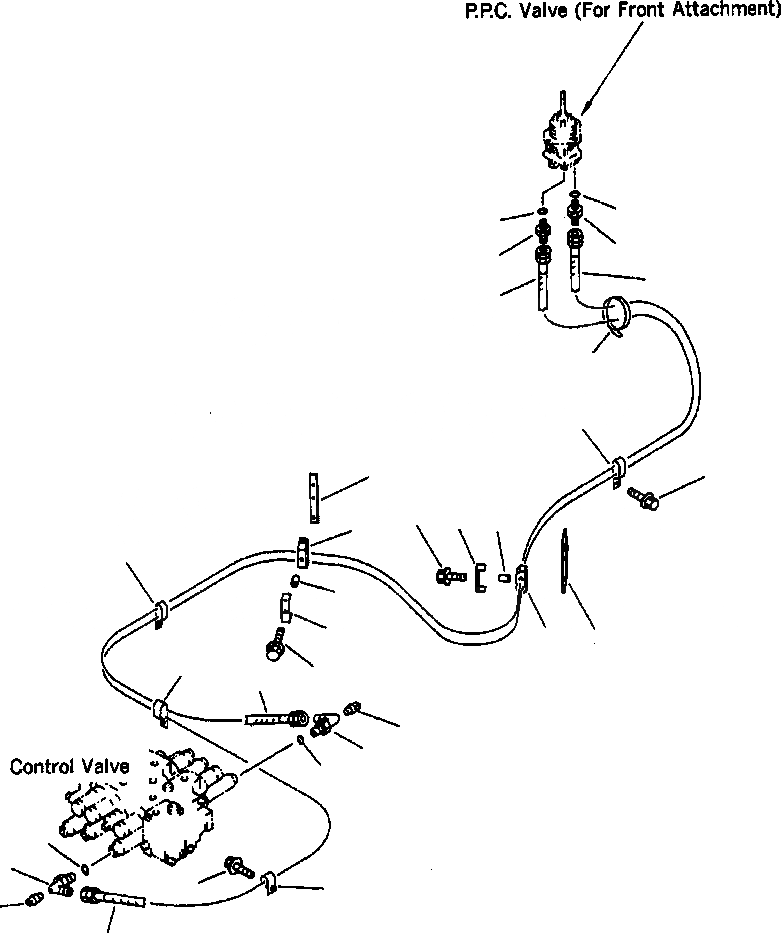 P.P.C. Valve (For Front Attachment)

Control Valve