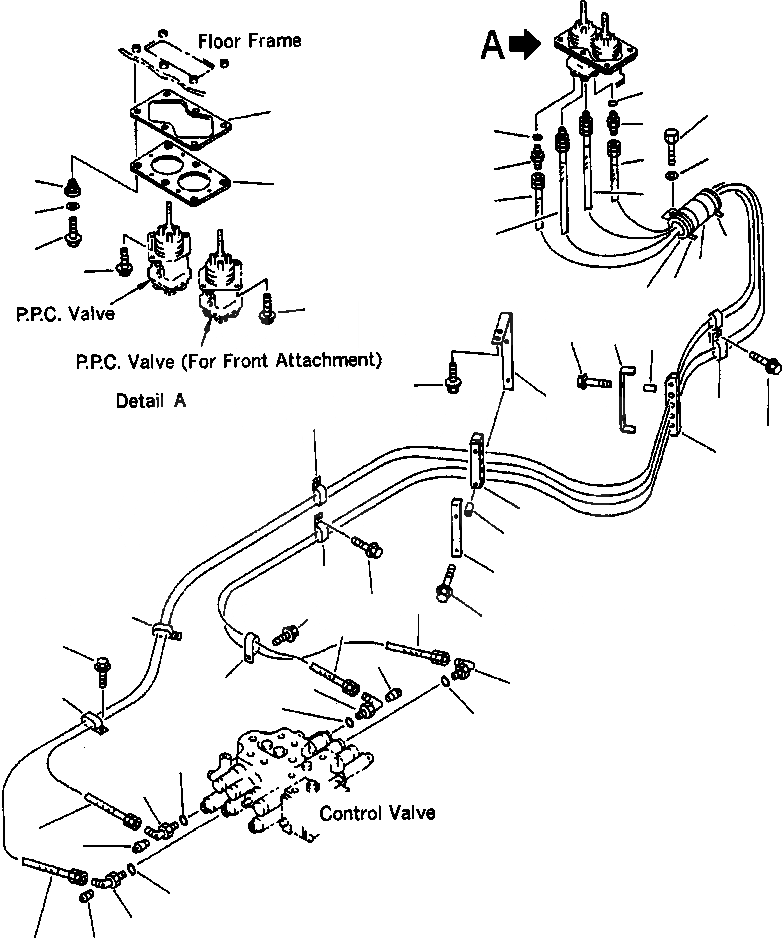 Floor Frame

A

P.P.C. Valve

P.P.C. Valve (For Front Attachment)

Detail A

Control Valve