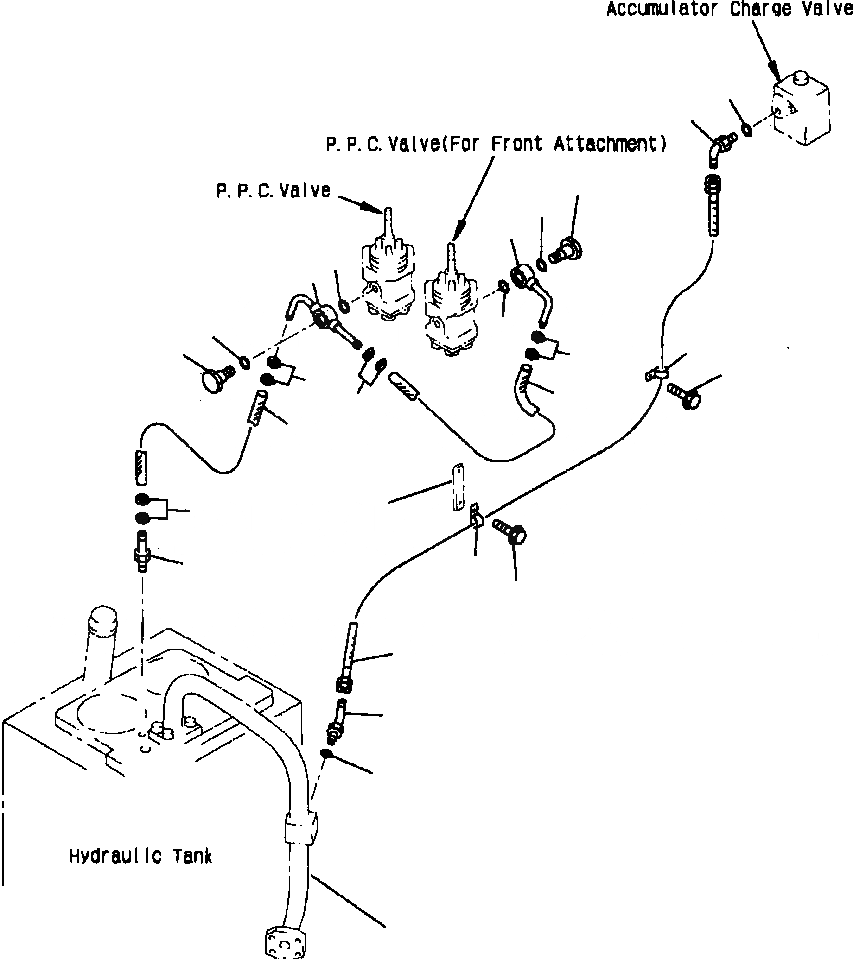 Accumulator Charge Valve

P. P. C. Valve(For Front Attachment)

P. P. C. Valve

Hydraulic Tank