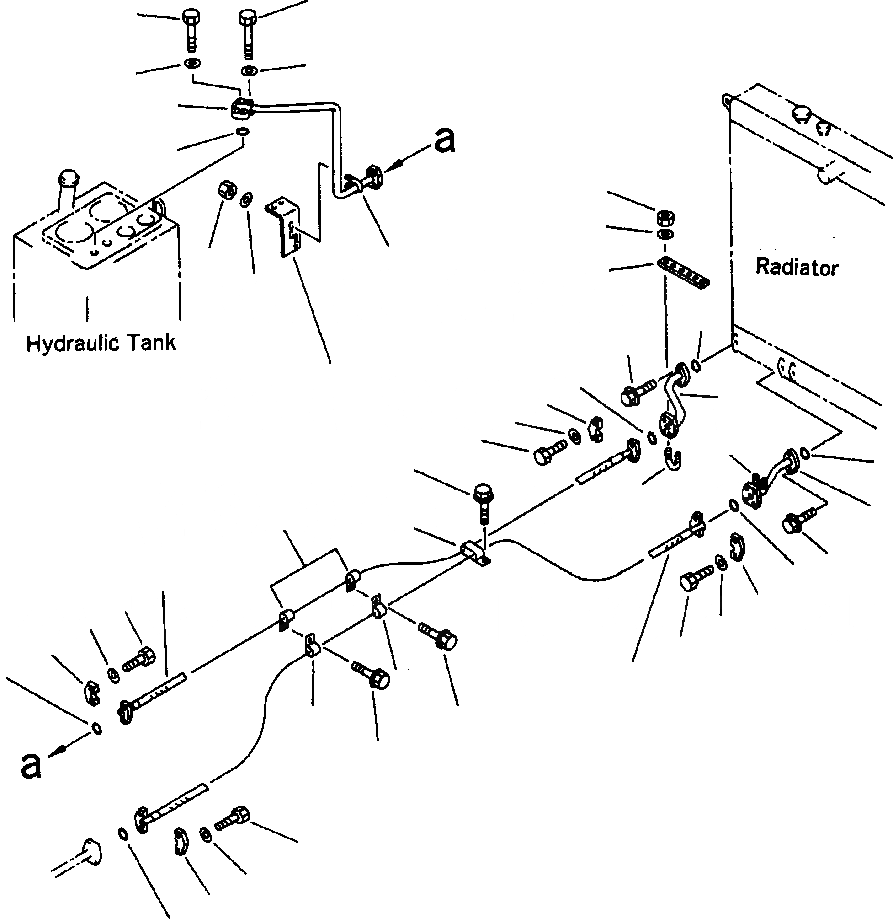 a

Radiator

Hydraulic Tank

a