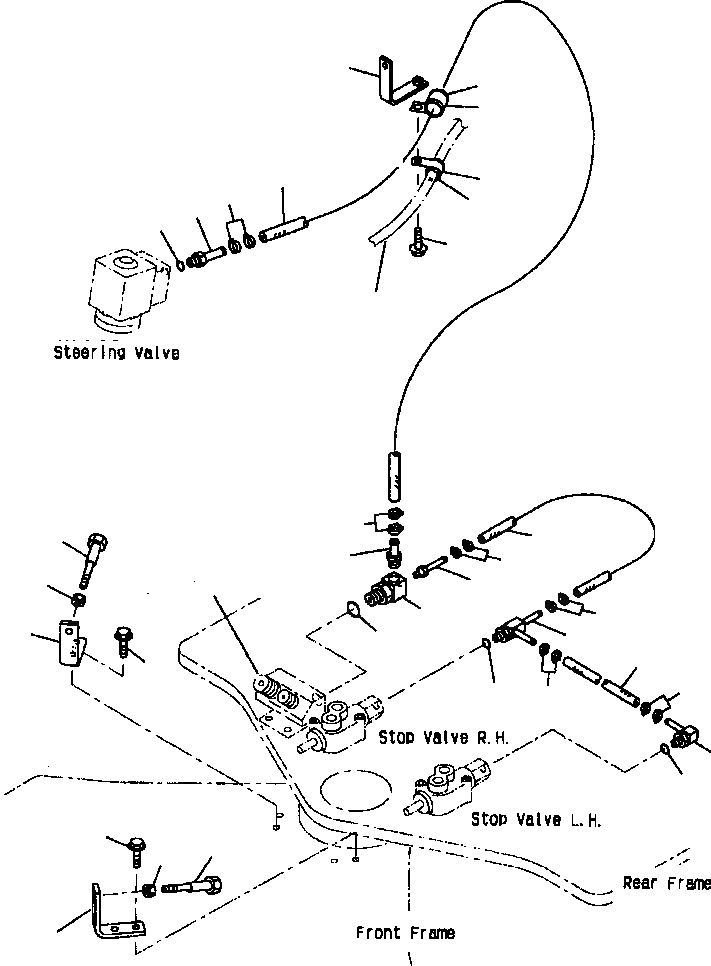 Steering Valve

Stop Valve R.H.

Stop Valve L.H.

Rear Frame

Front Frame