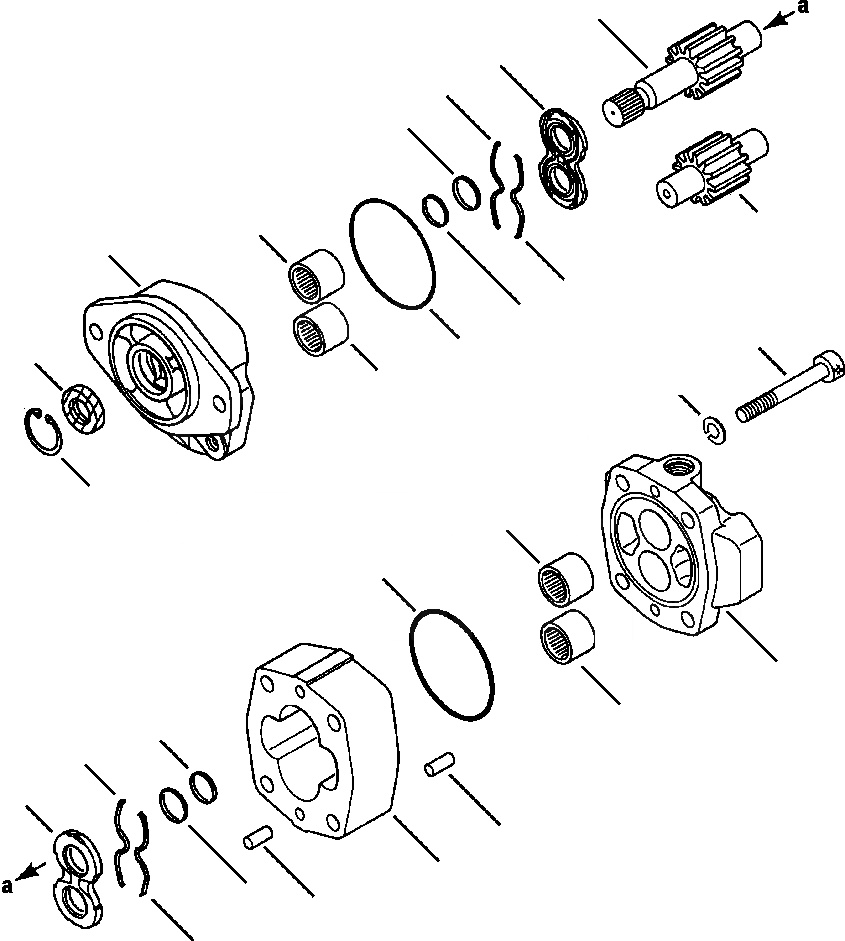 a

a