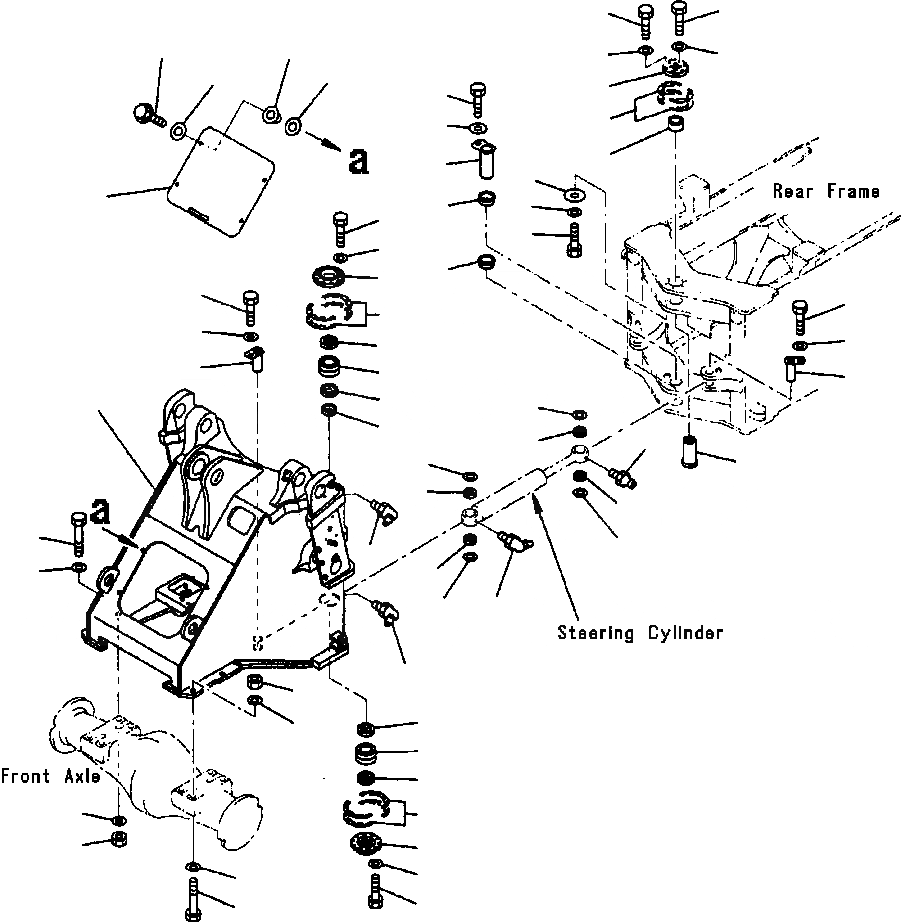 a

Rear Frame

a

Steering Cylinder

Front Axle