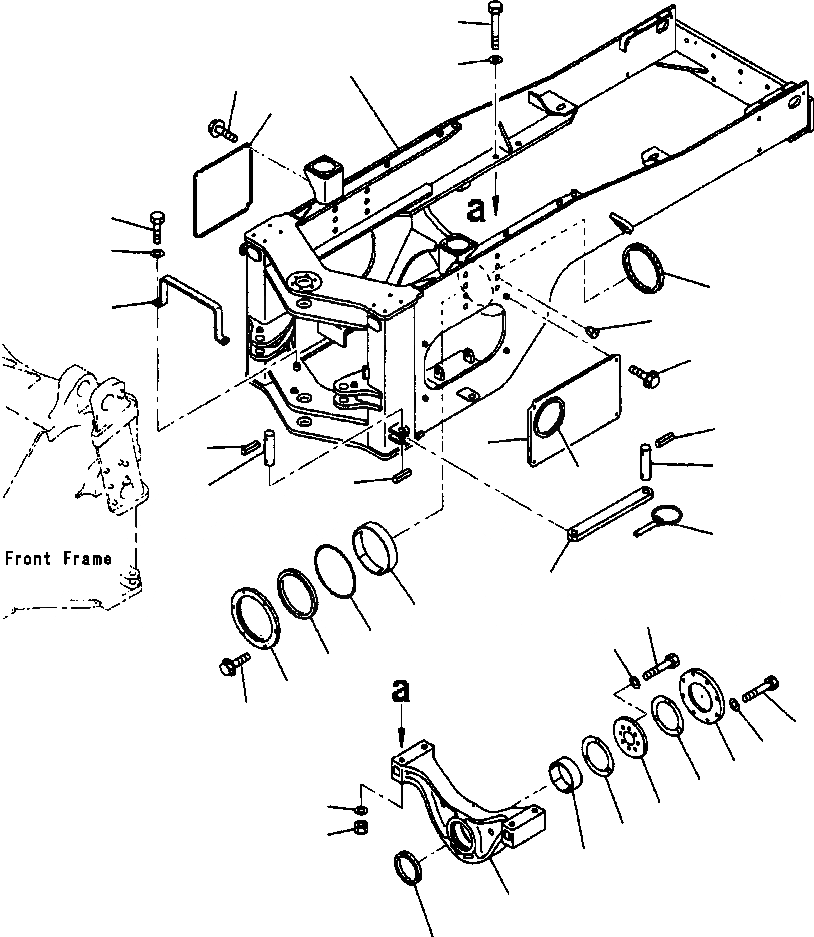 a

Front Frame

a