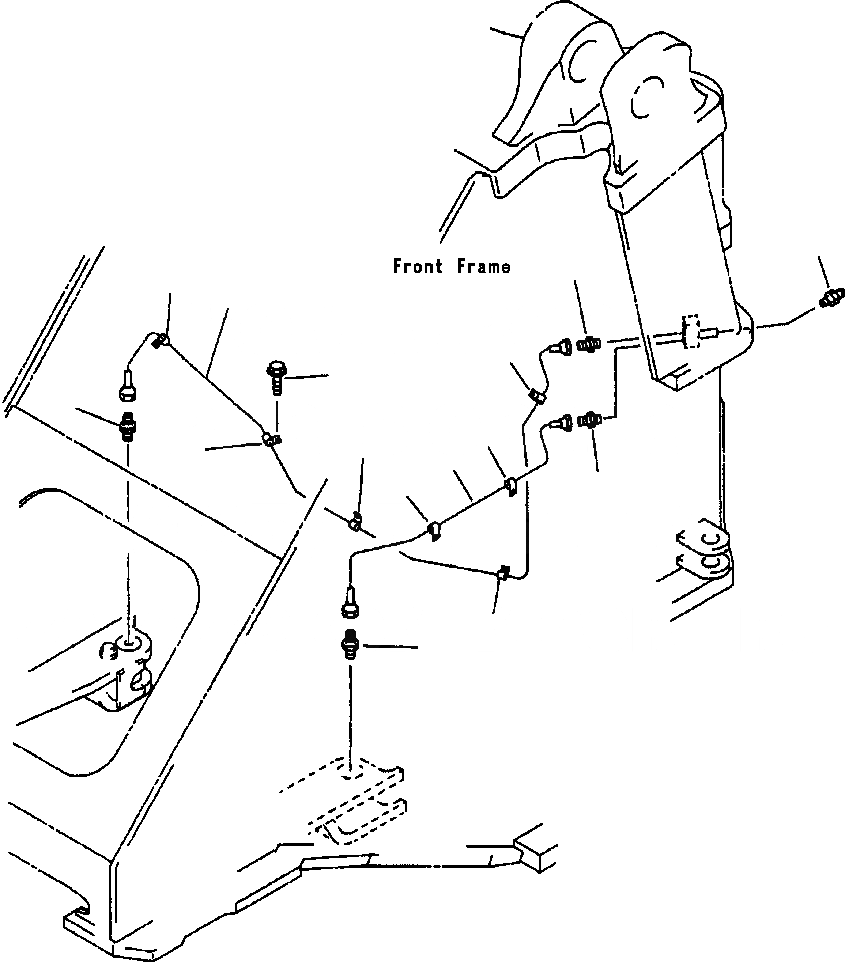 Front Frame